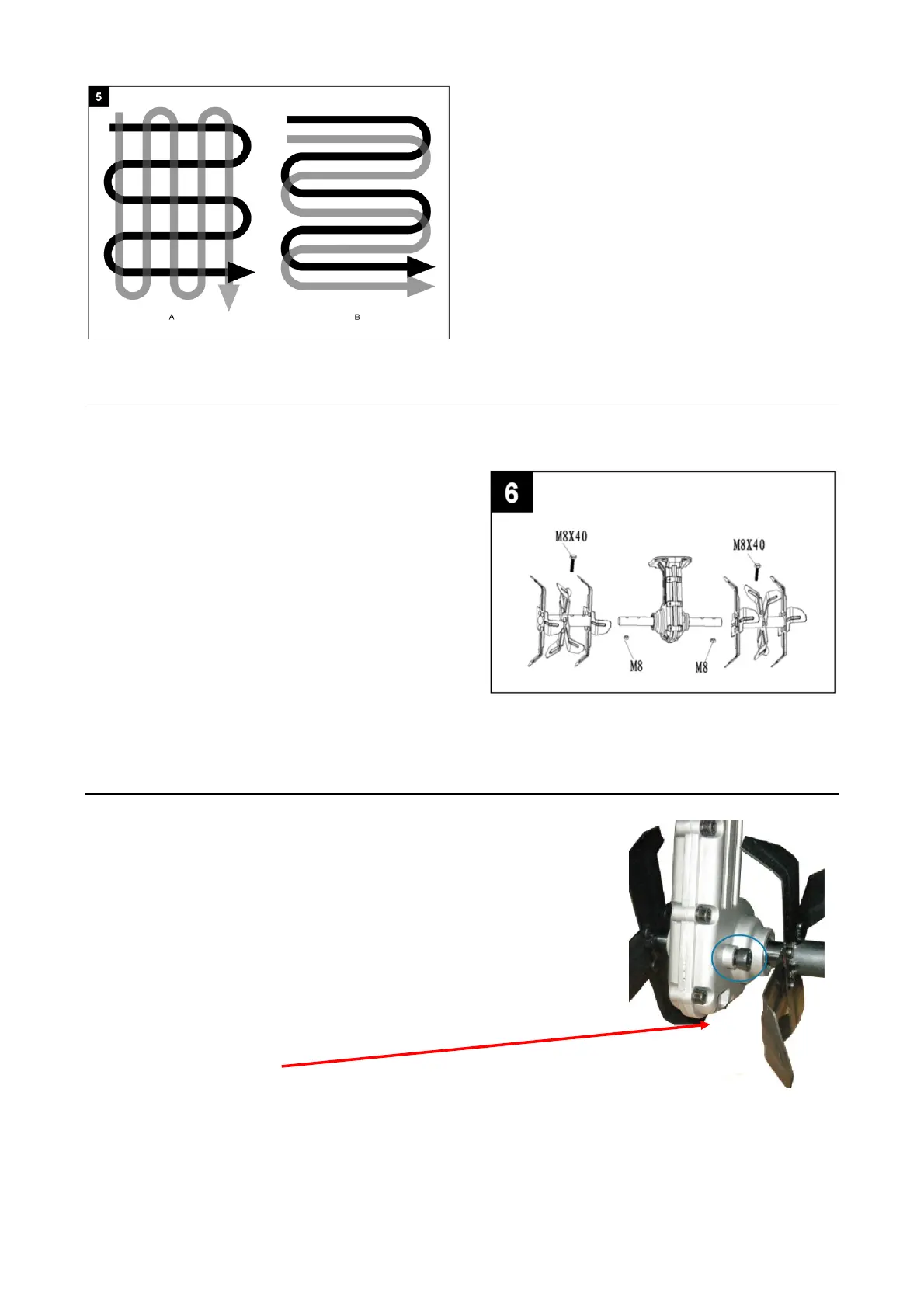 5

A

B

6

M8X40

M8X40

M8

M8