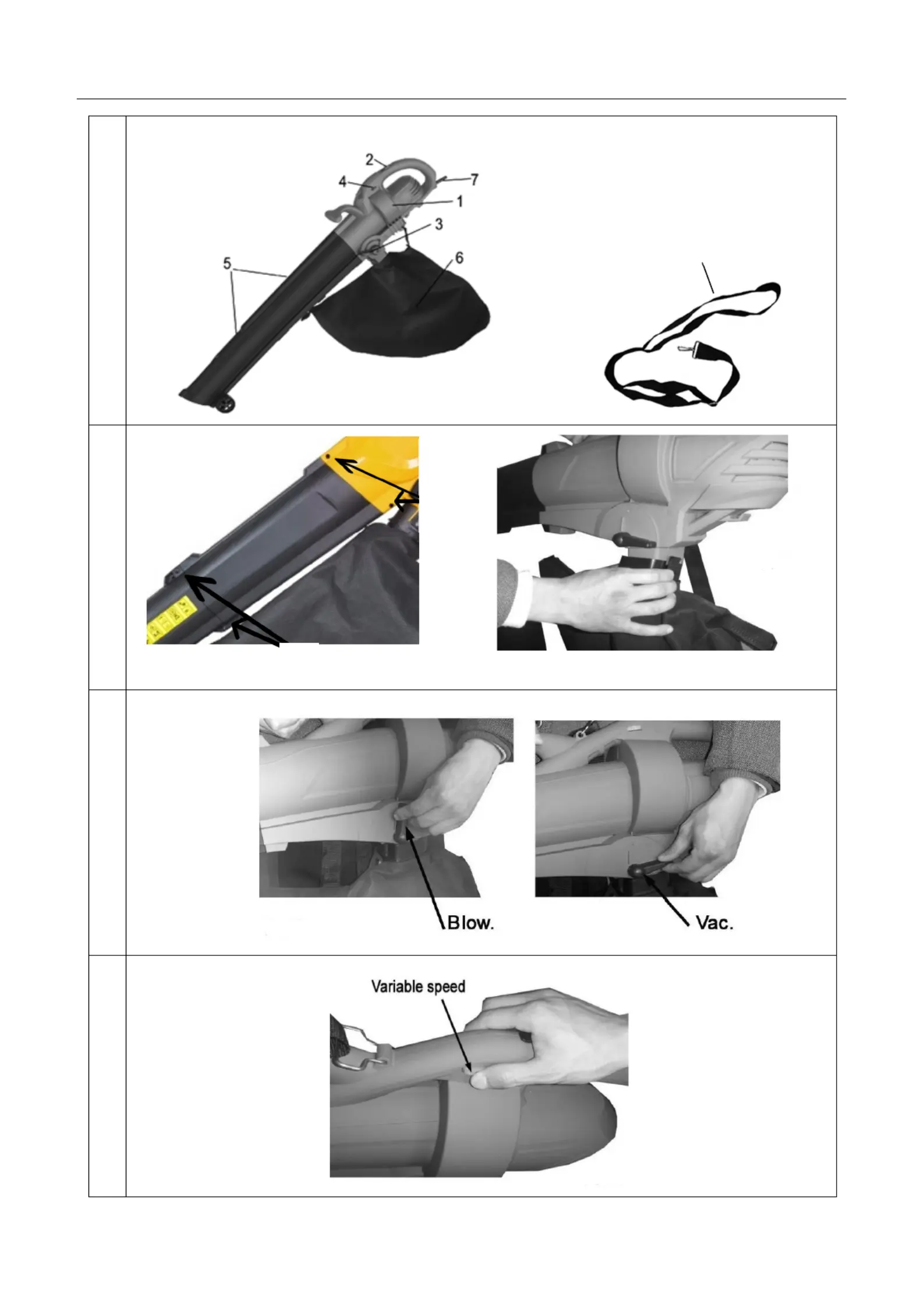 2
4
7
1
3
5
6

Blow.

Vac.

Variable speed