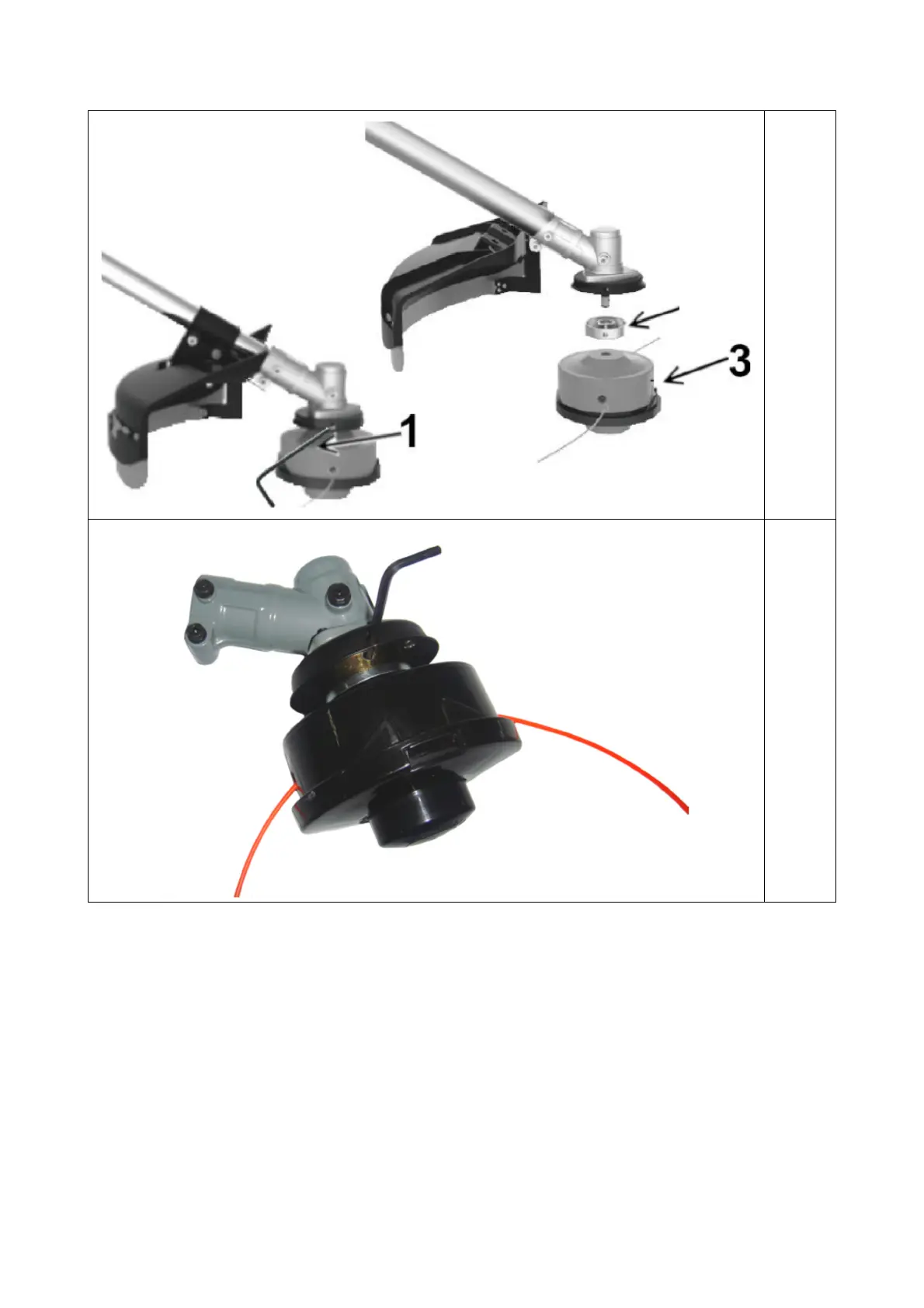 1

3