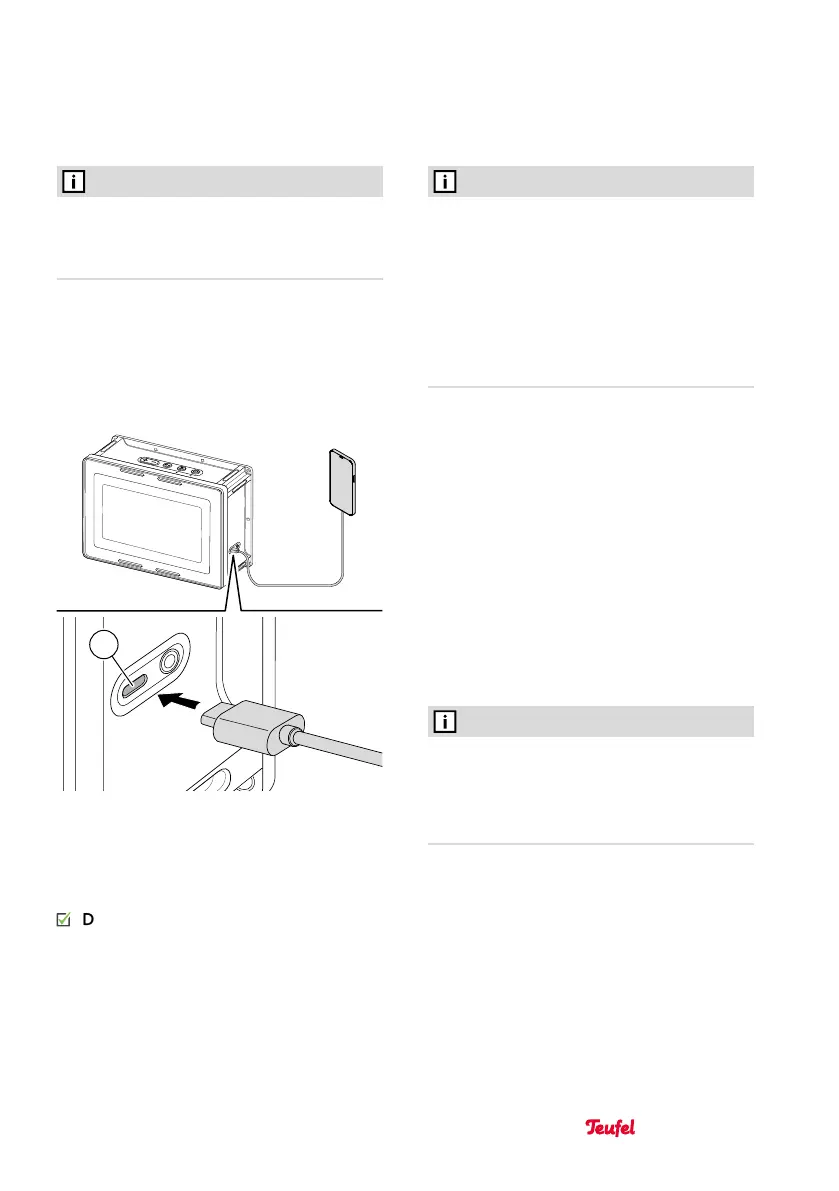 i

i

i

D

Teufel