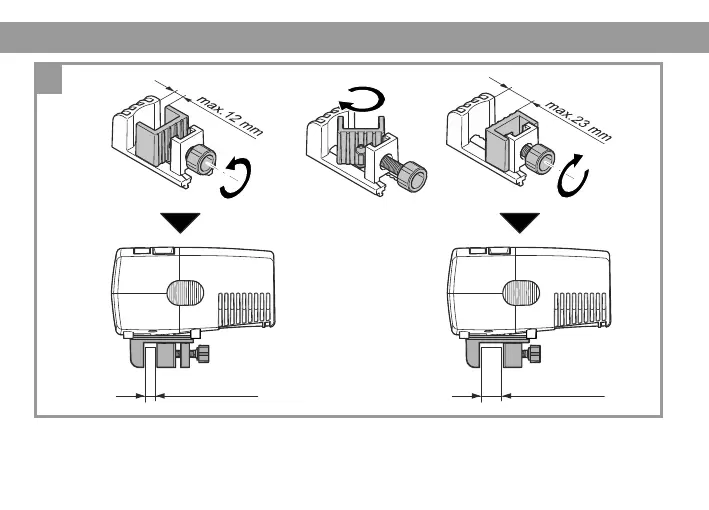 max.12 mm

max.23 mm