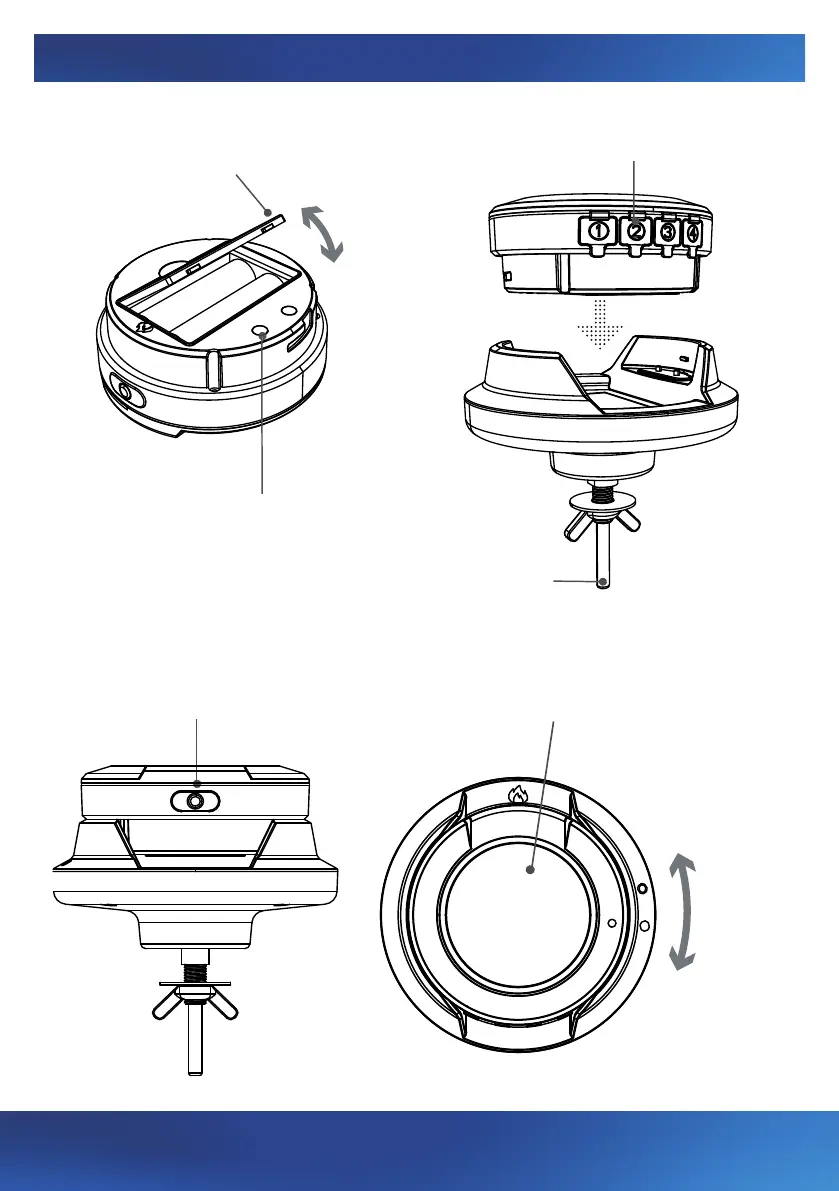 1
2
3
4