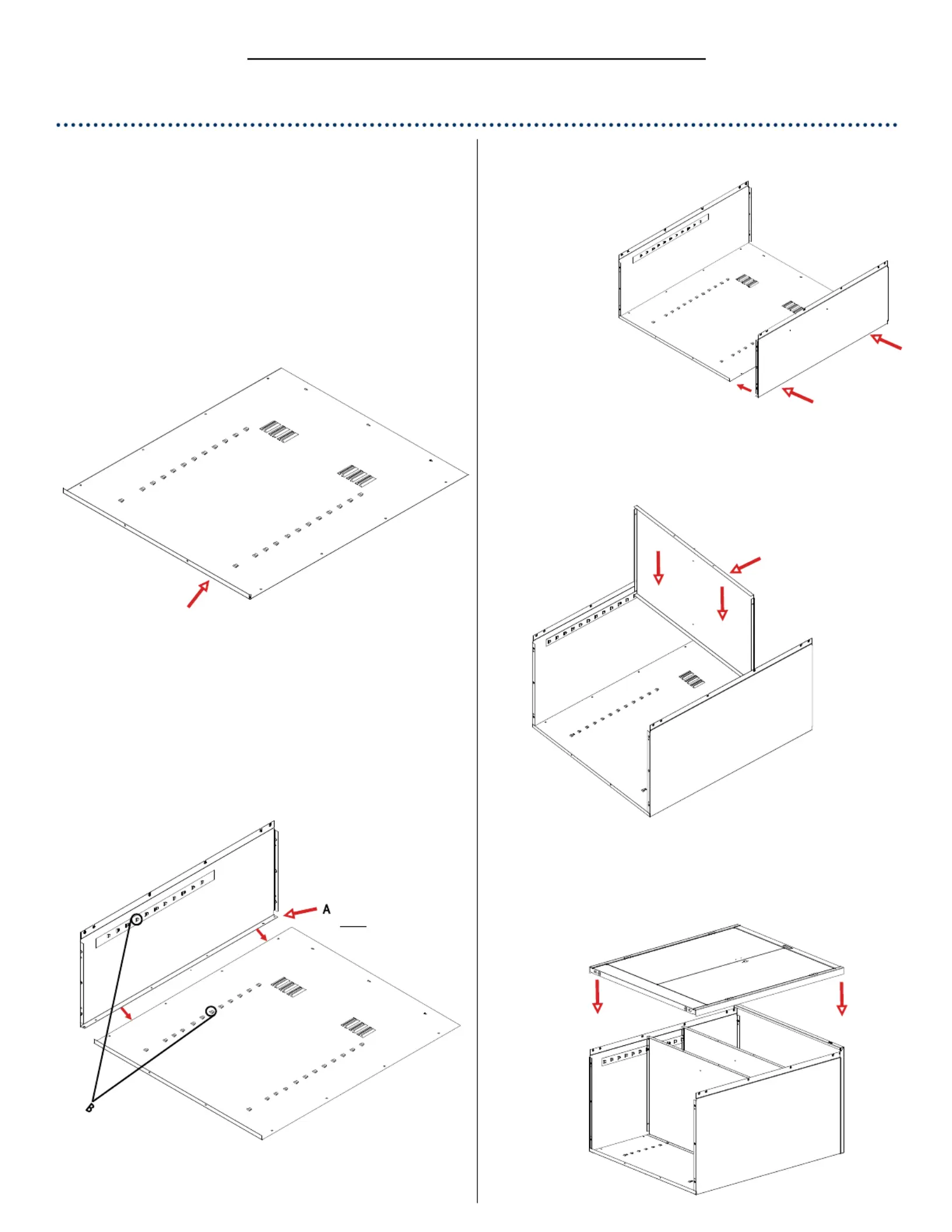 A

B