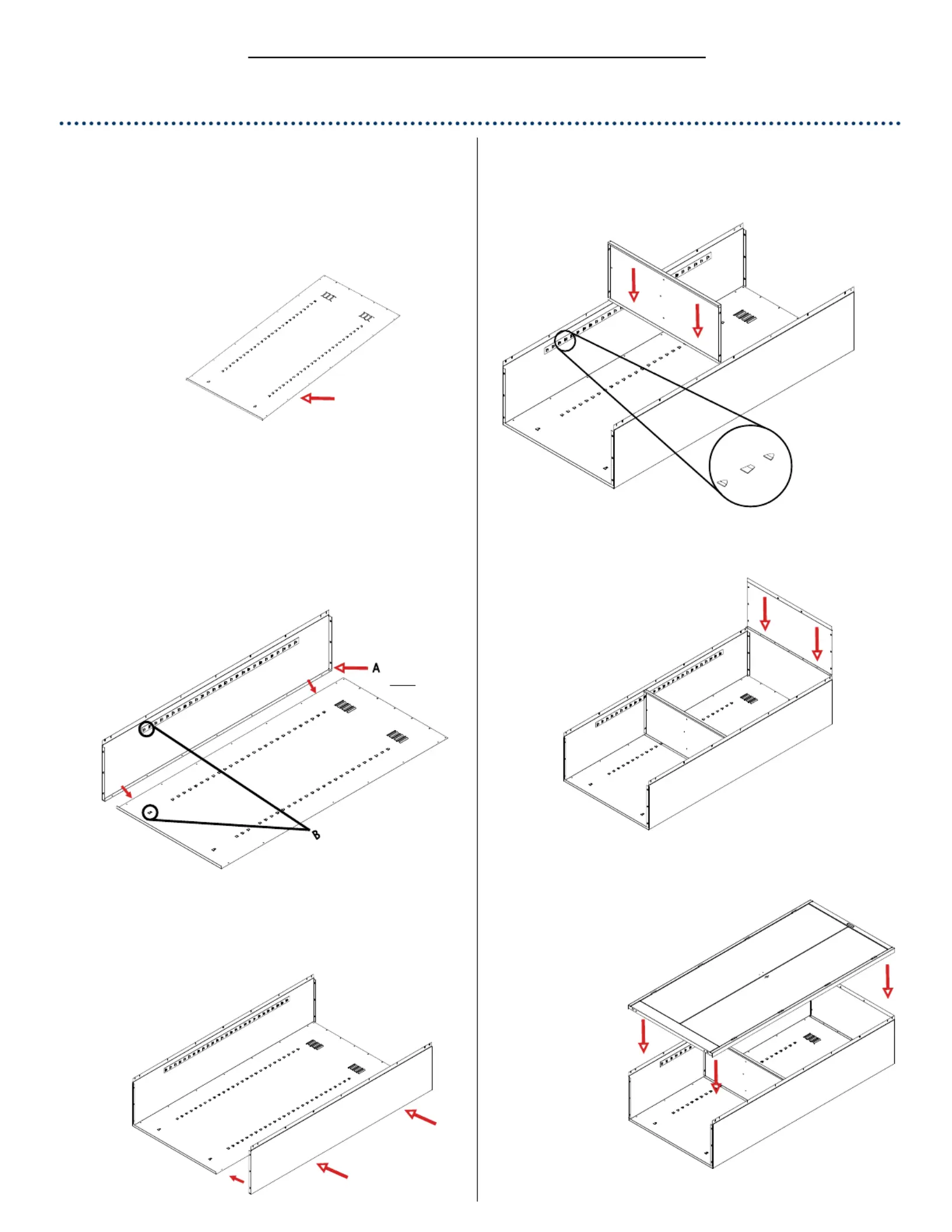 A

B