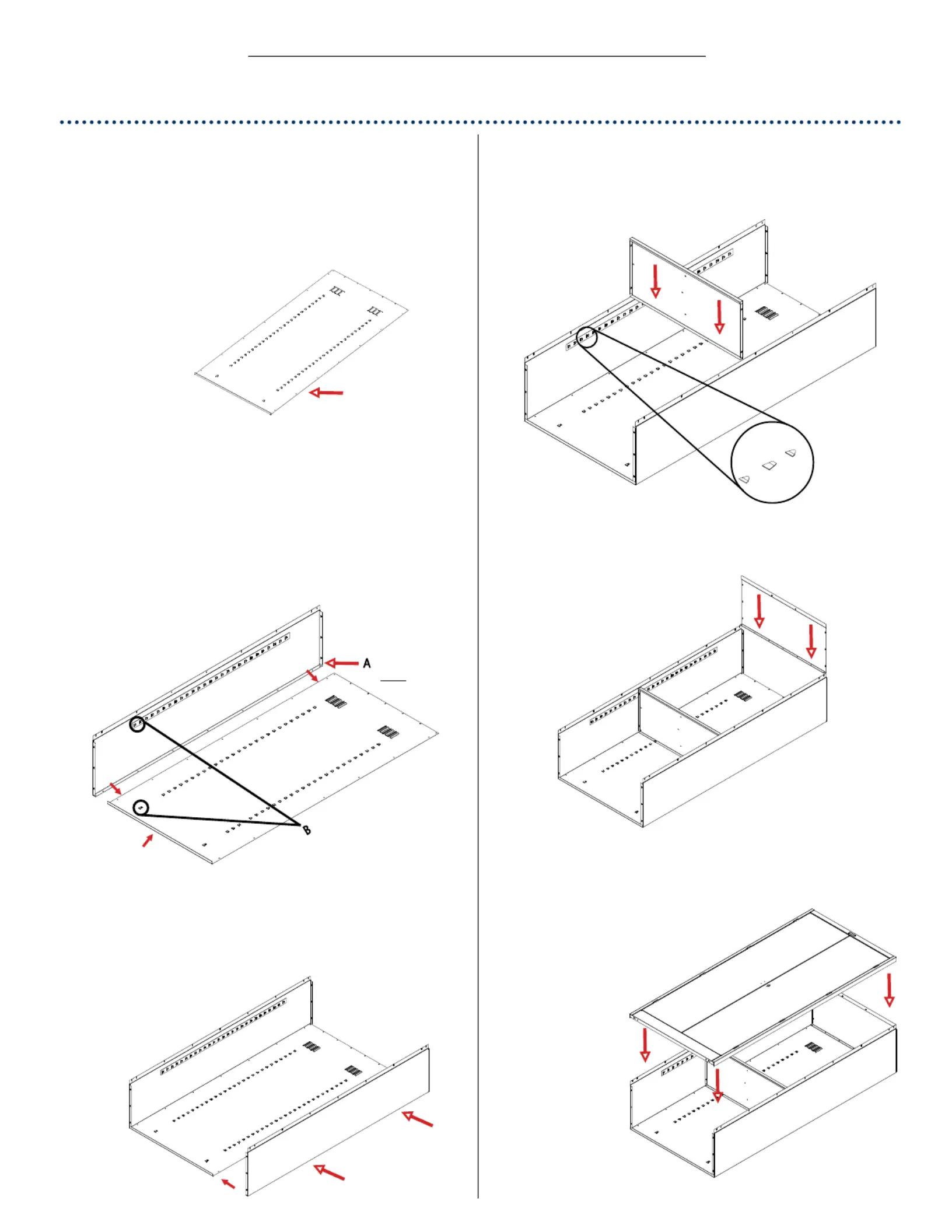 A

B