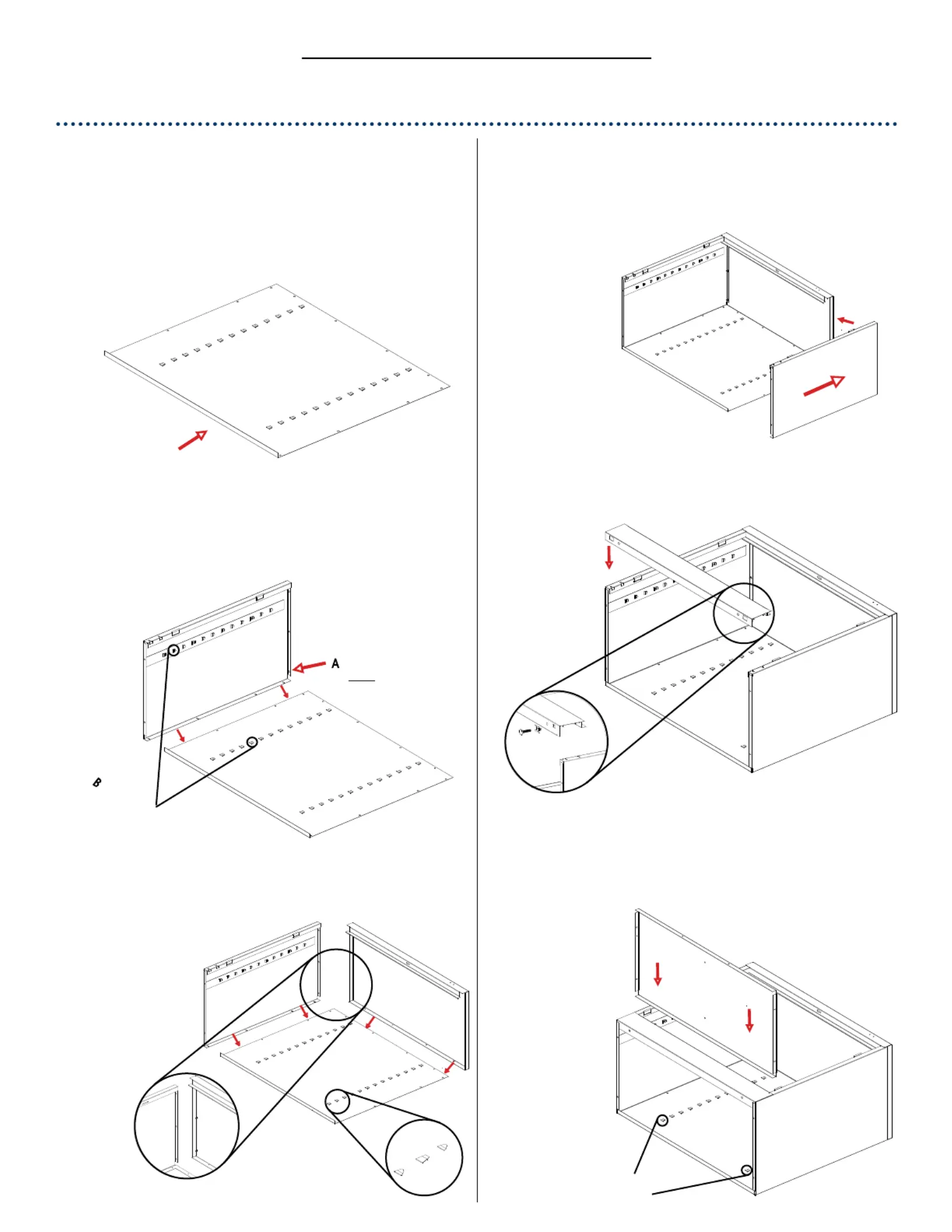 A

B