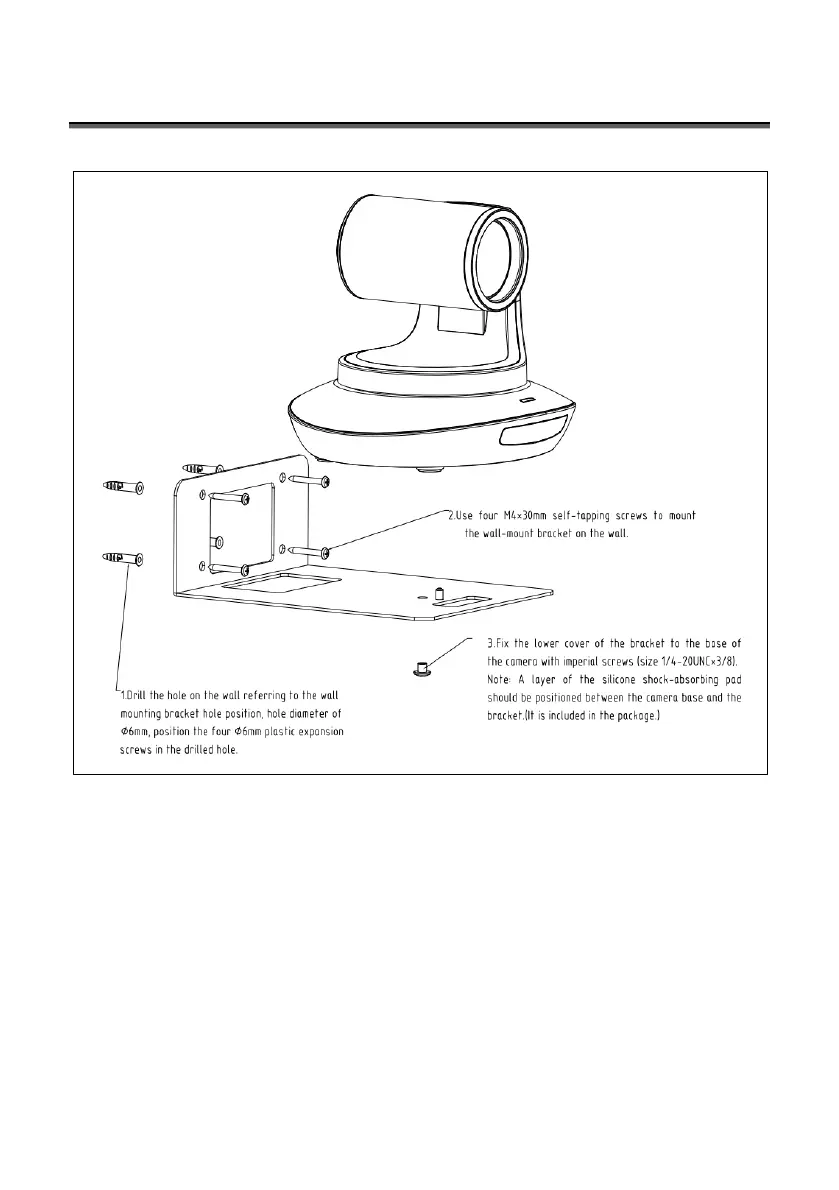 2.Use four M4×30mm self-tapping screws to mount the wall-mount bracket on the wall.

3.Fix the lower cover of the bracket to the base of the camera with imperial screws (size 1/4-20UNC×3/8). Note: A layer of the silicone shock-absorbing pad should be positioned between the camera base and the bracket.(It is included in the package.)

1.Drill the hole on the wall referring to the wall mounting bracket hole position, hole diameter of Φ6mm, position the four Φ6mm plastic expansion screws in the drilled hole.