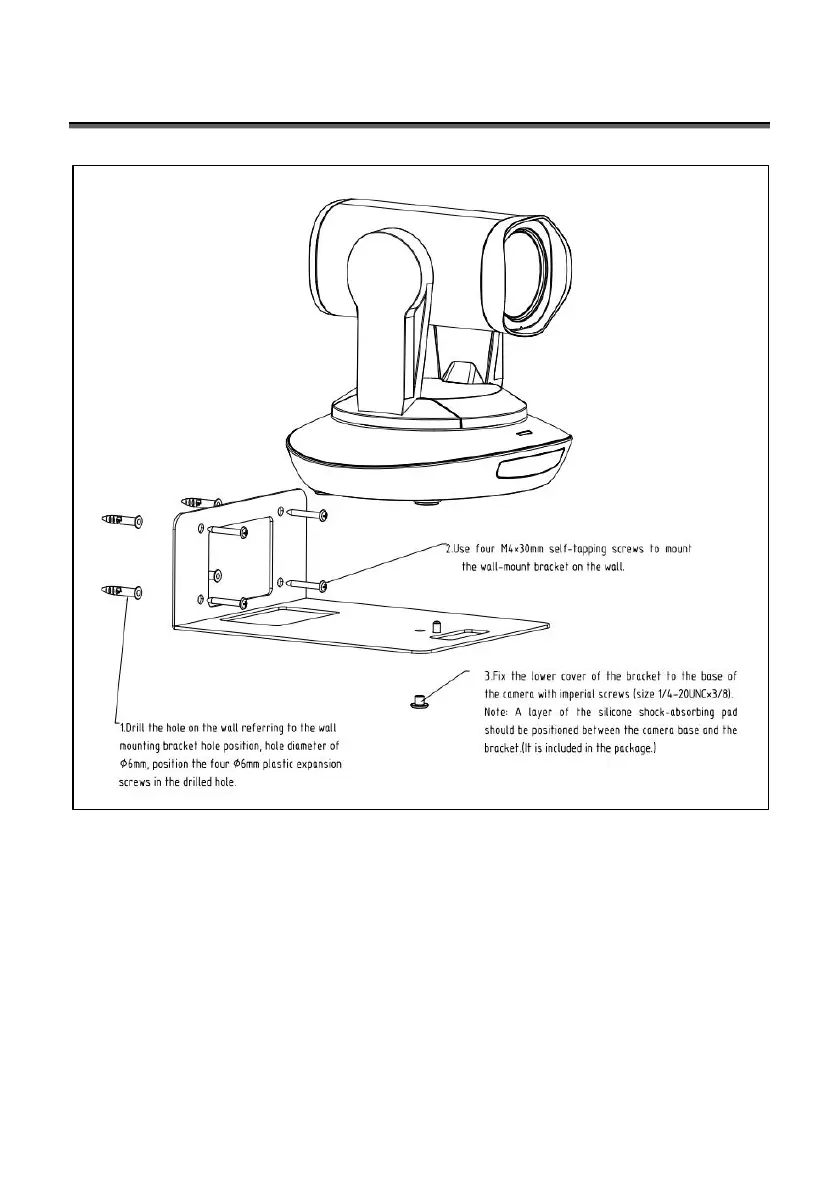 2.Use four M4×30mm self-tapping screws to mount the wall-mount bracket on the wall.

3.Fix the lower cover of the bracket to the base of the camera with imperial screws (size 1/4-20UNC×3/8). Note: A layer of the silicone shock-absorbing pad should be positioned between the camera base and the bracket.(It is included in the package.)

1.Drill the hole on the wall referring to the wall mounting bracket hole position, hole diameter of Φ6mm, position the four Φ6mm plastic expansion screws in the drilled hole.