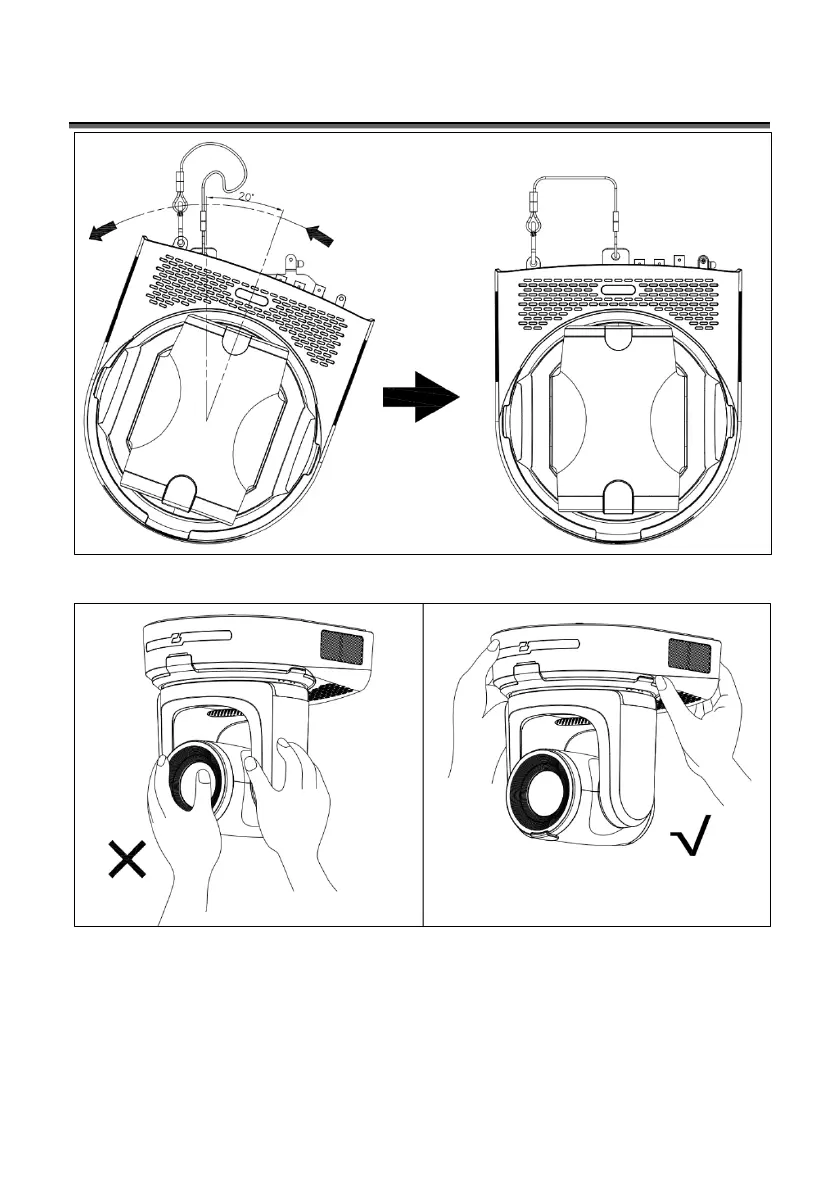 20°

×

√