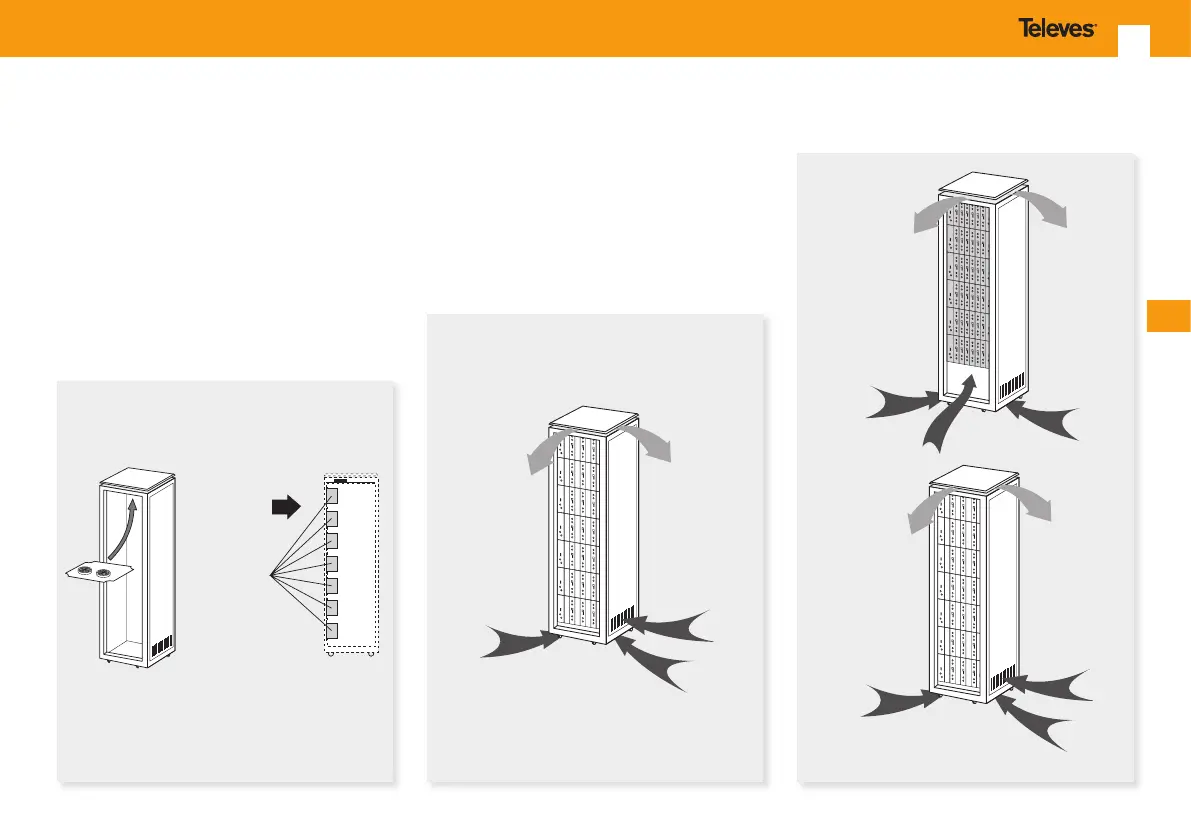 Televes