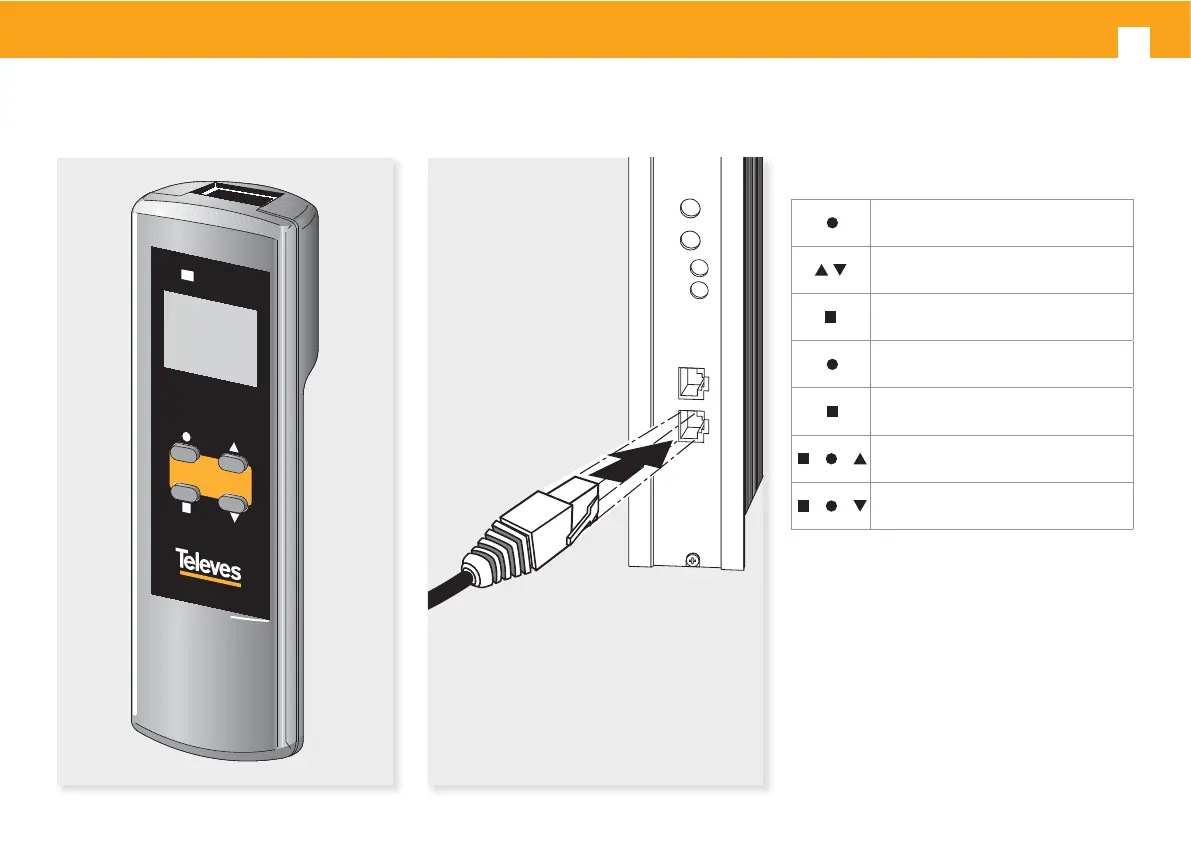 Televes