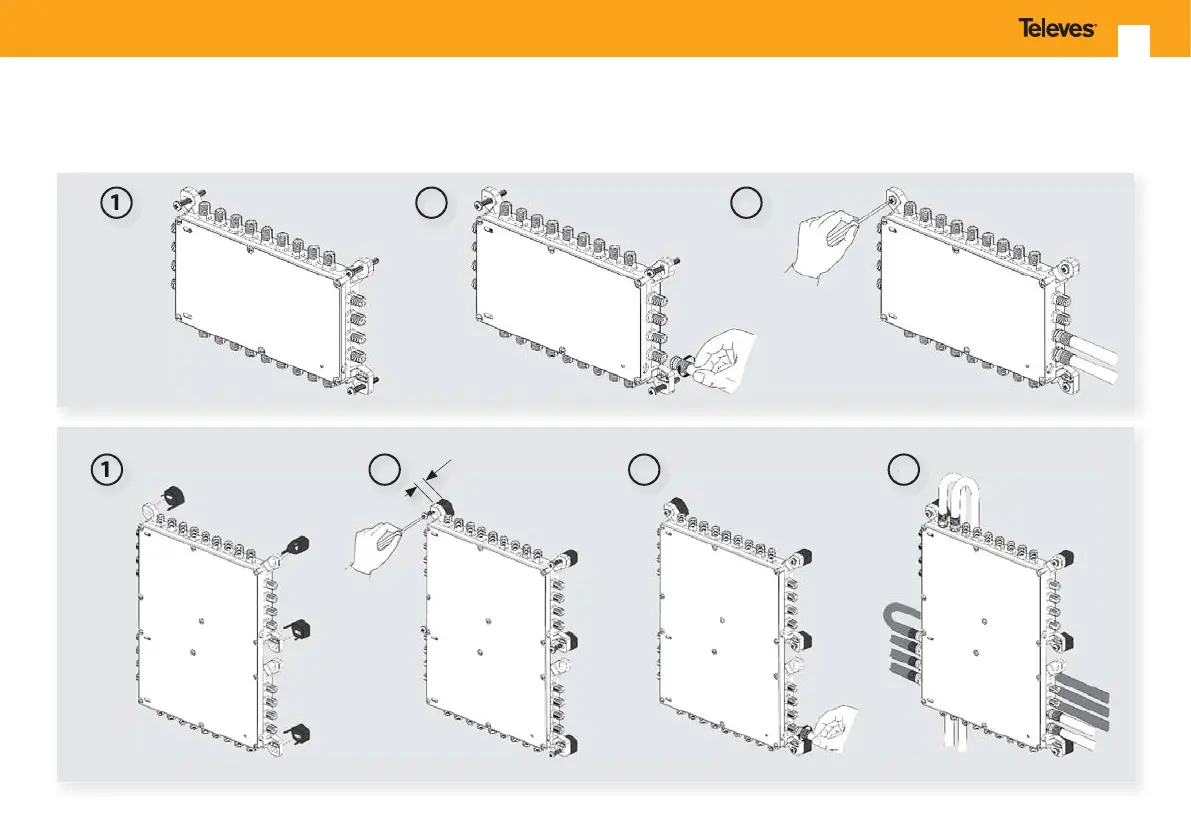 Televes

1

1