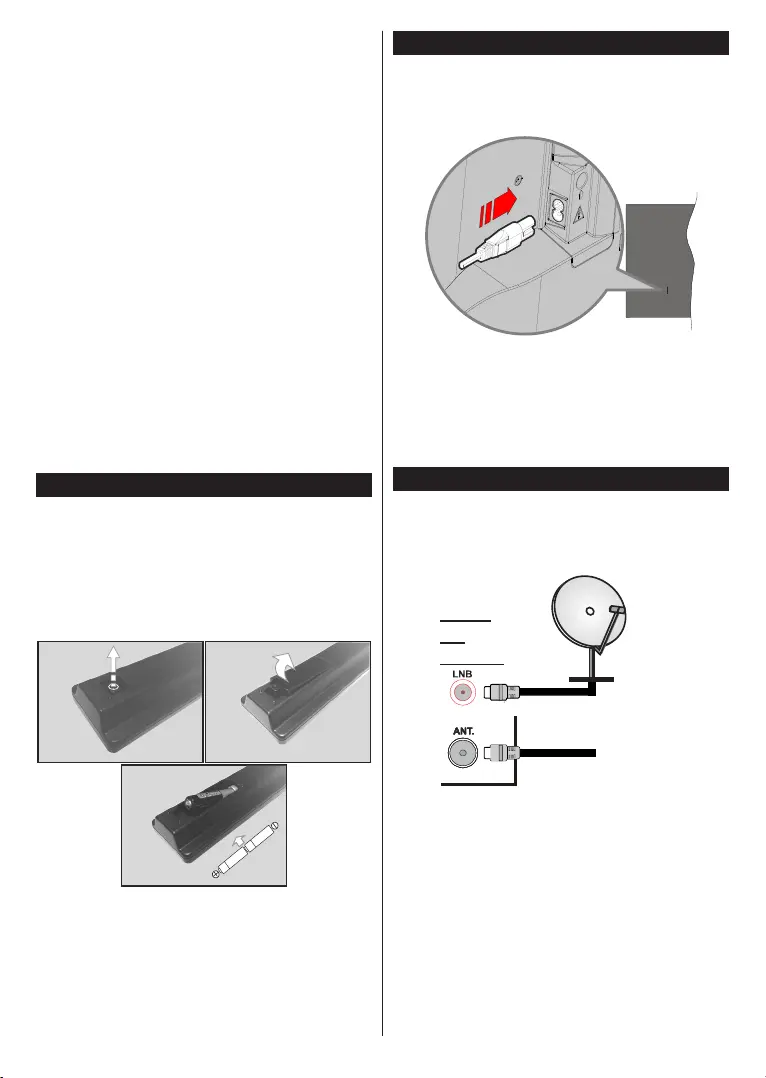 LNB

ANT.