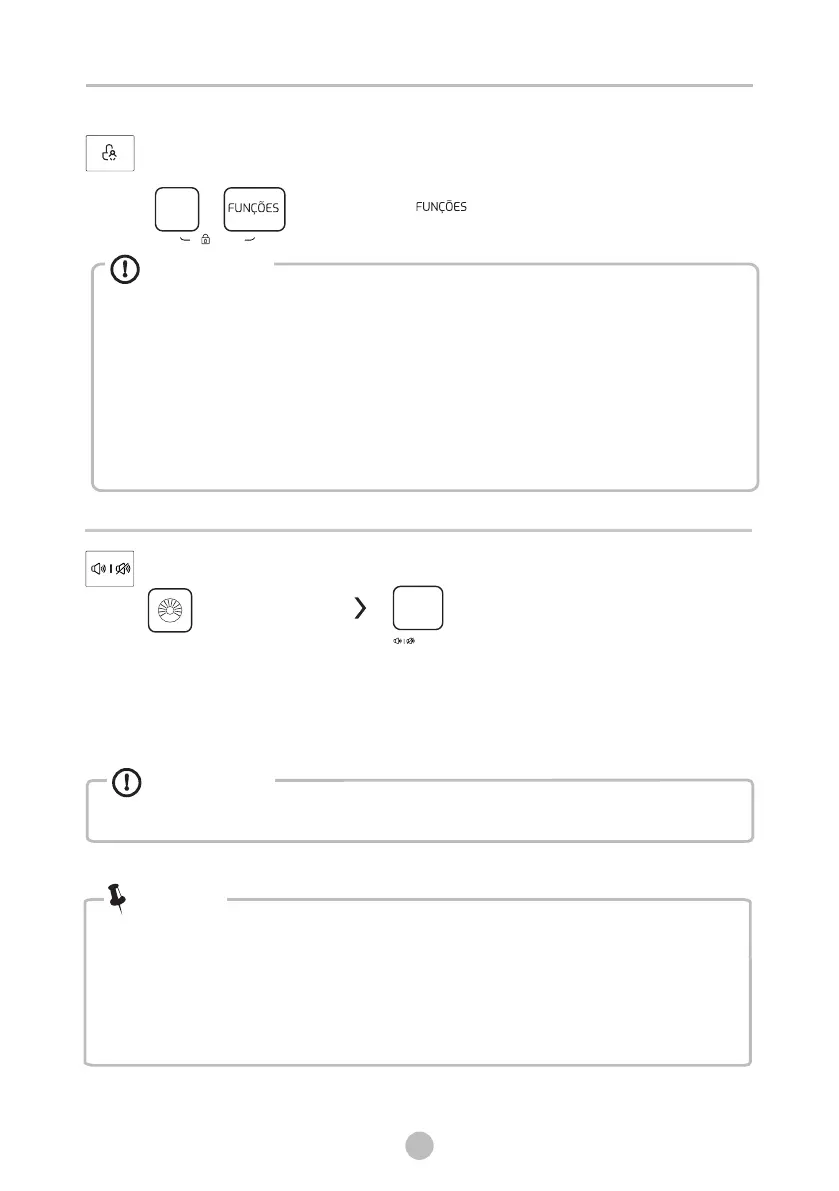 FUNÇÕES

FUNÇÕES