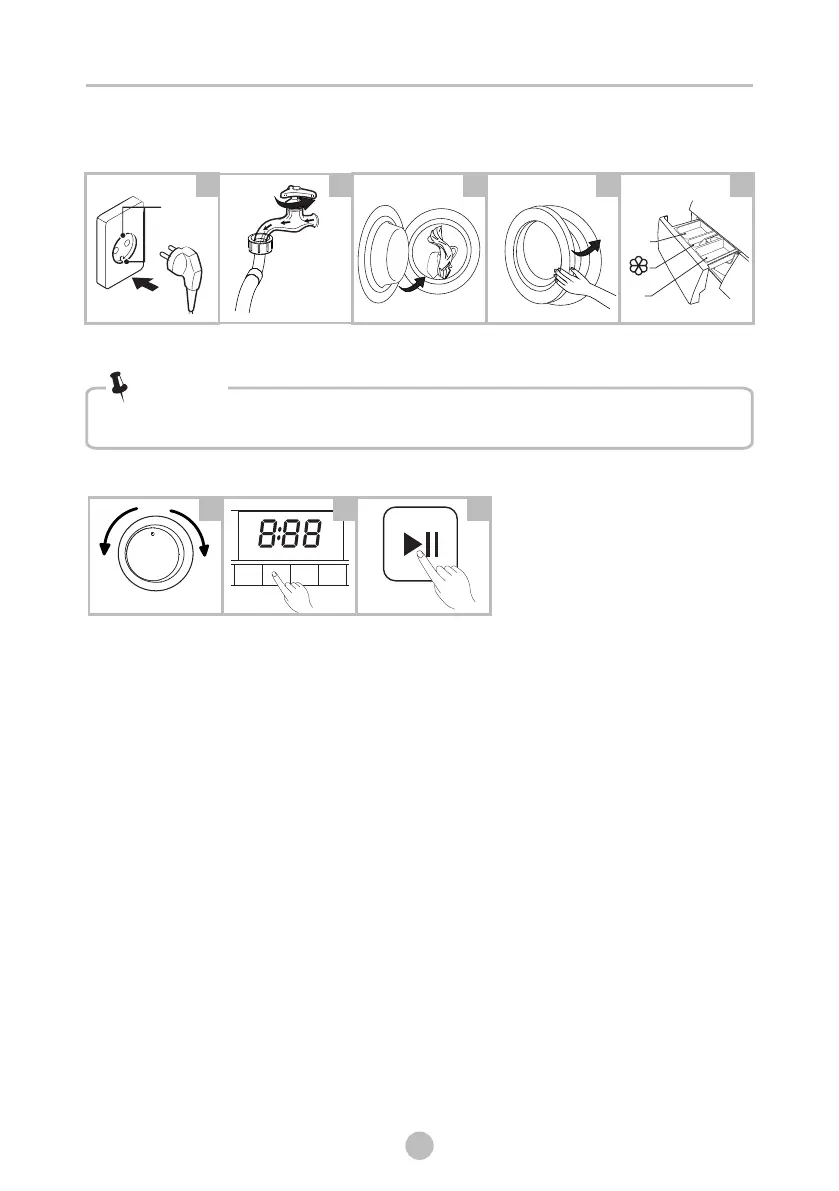 8:88