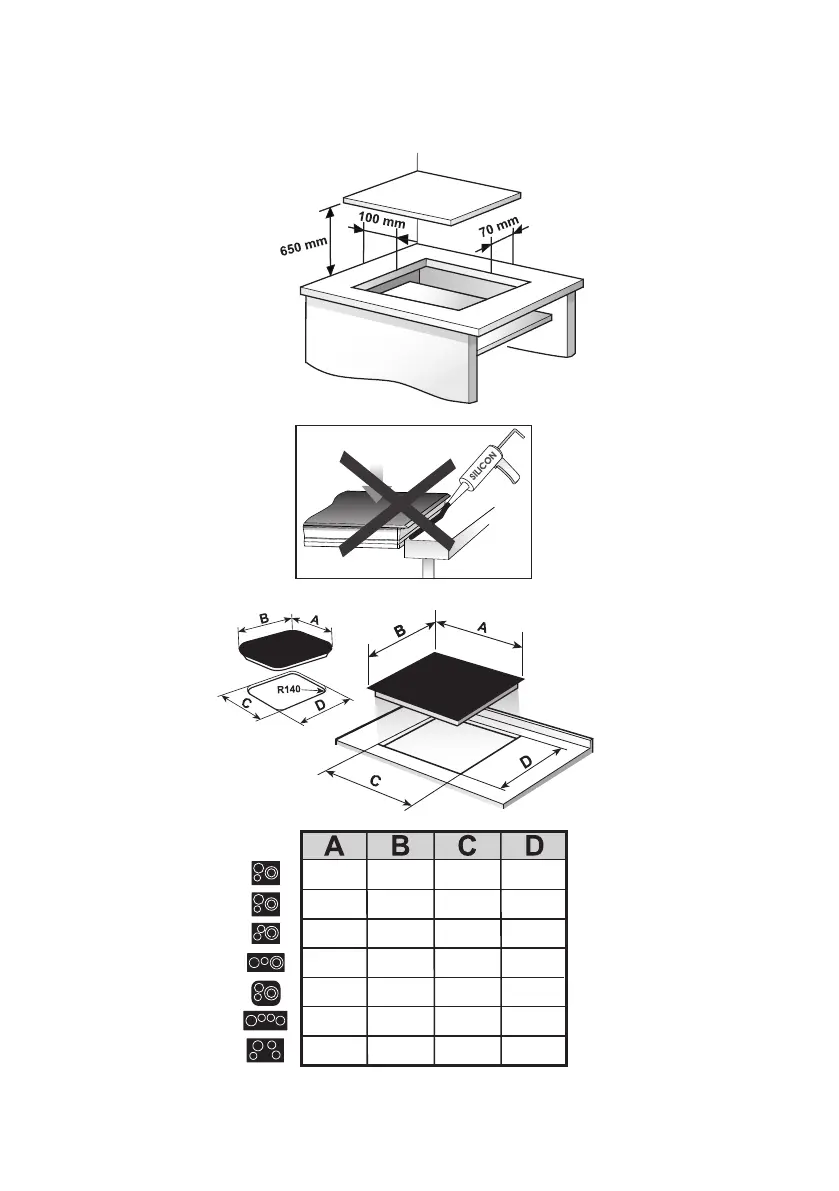 650 mm
100 mm
70 mm

SILICON

B
A
R140
C
D

B
A
C
D

| A | B | C | D |
|---|---|---|---|
|  |  |  |  |
|  |  |  |  |
|  |  |  |  |
|  |  |  |  |
|  |  |  |  |
|  |  |  |  |
|  |  |  |  |