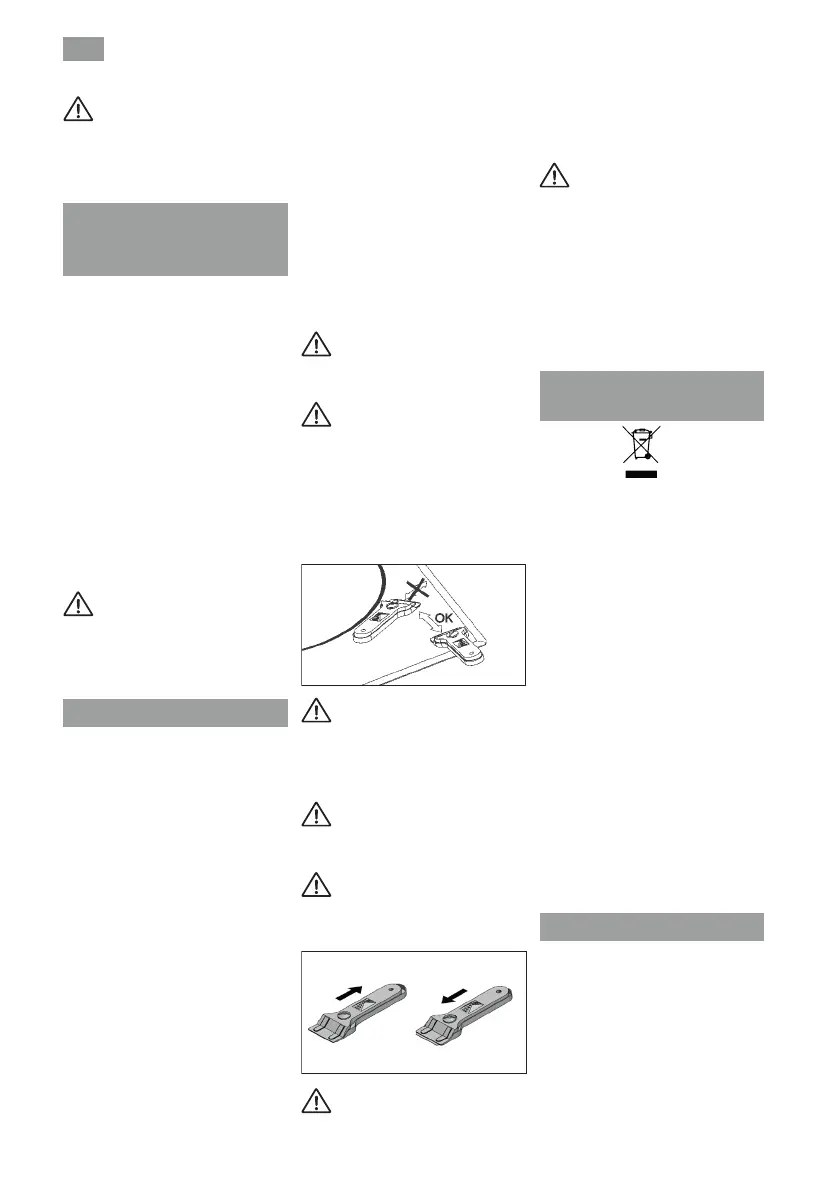 OK