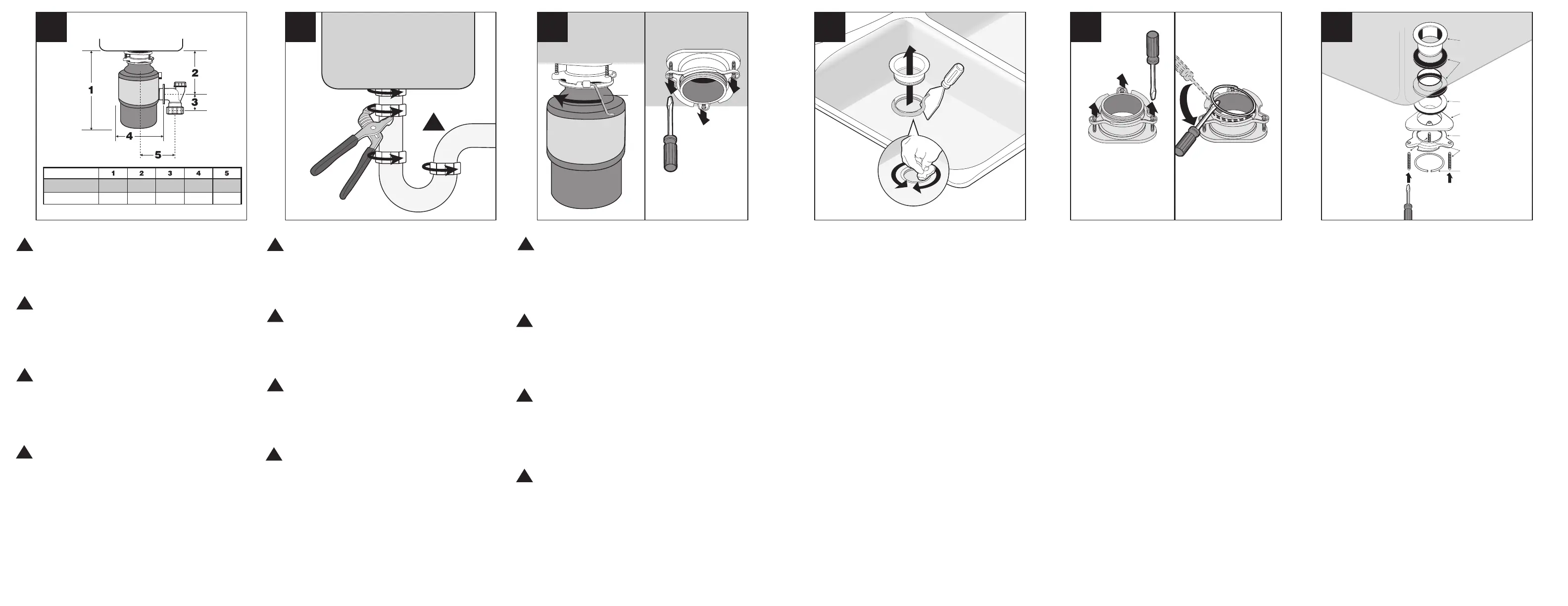 1
2
3
4
5

|  | 1 | 2 | 3 | 4 | 5 |
|---|---|---|---|---|---|
|  |  |  |  |  |  |
|  |  |  |  |  |  |