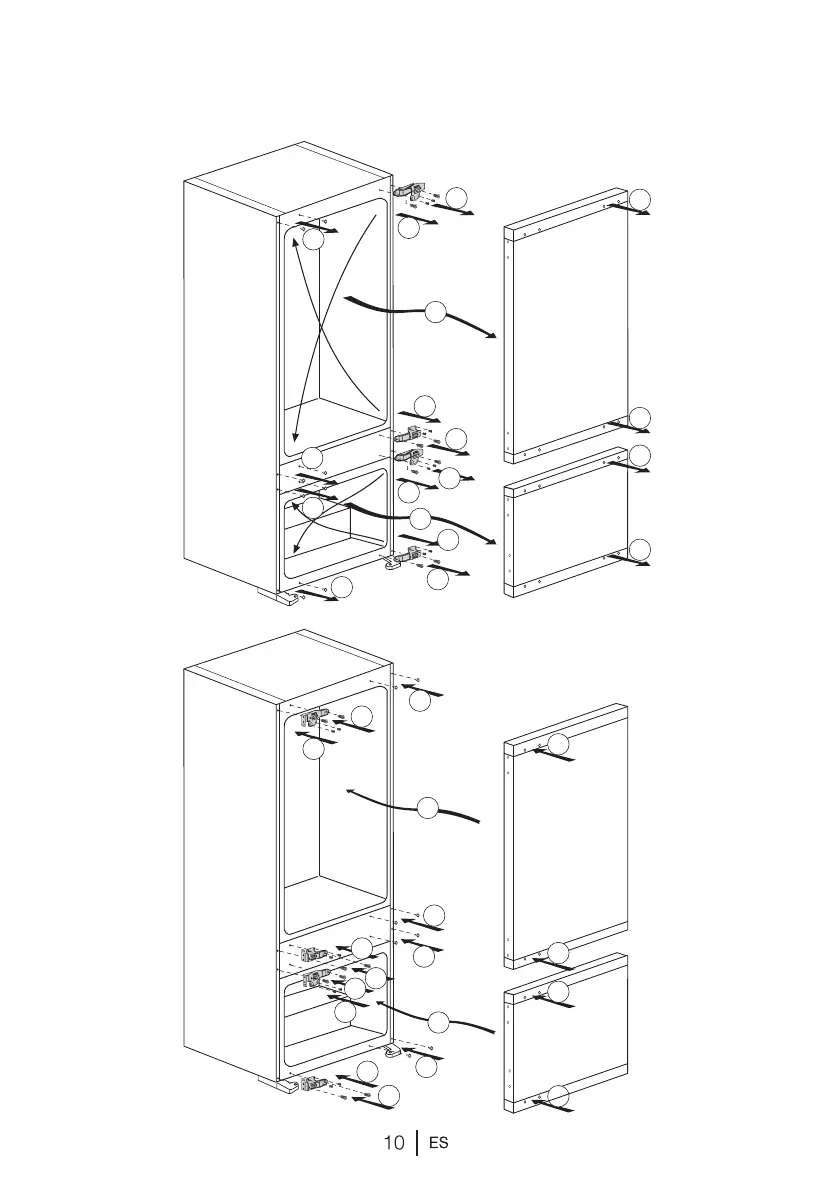 10 ES