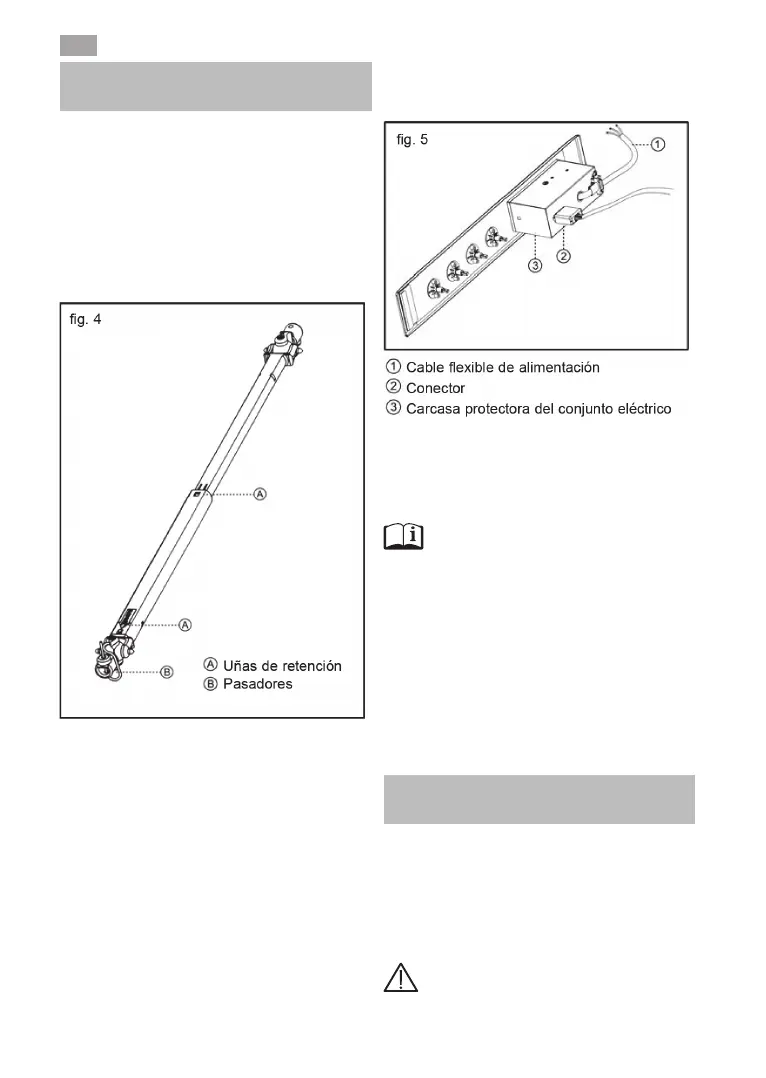 fig. 4

Ⓐ

Ⓐ

Ⓑ

Ⓐ Uñas de retención
Ⓑ Pasadores

fig. 5

①

③ ②

① Cable flexible de alimentación
② Conector
③ Carcasa protectora del conjunto eléctrico