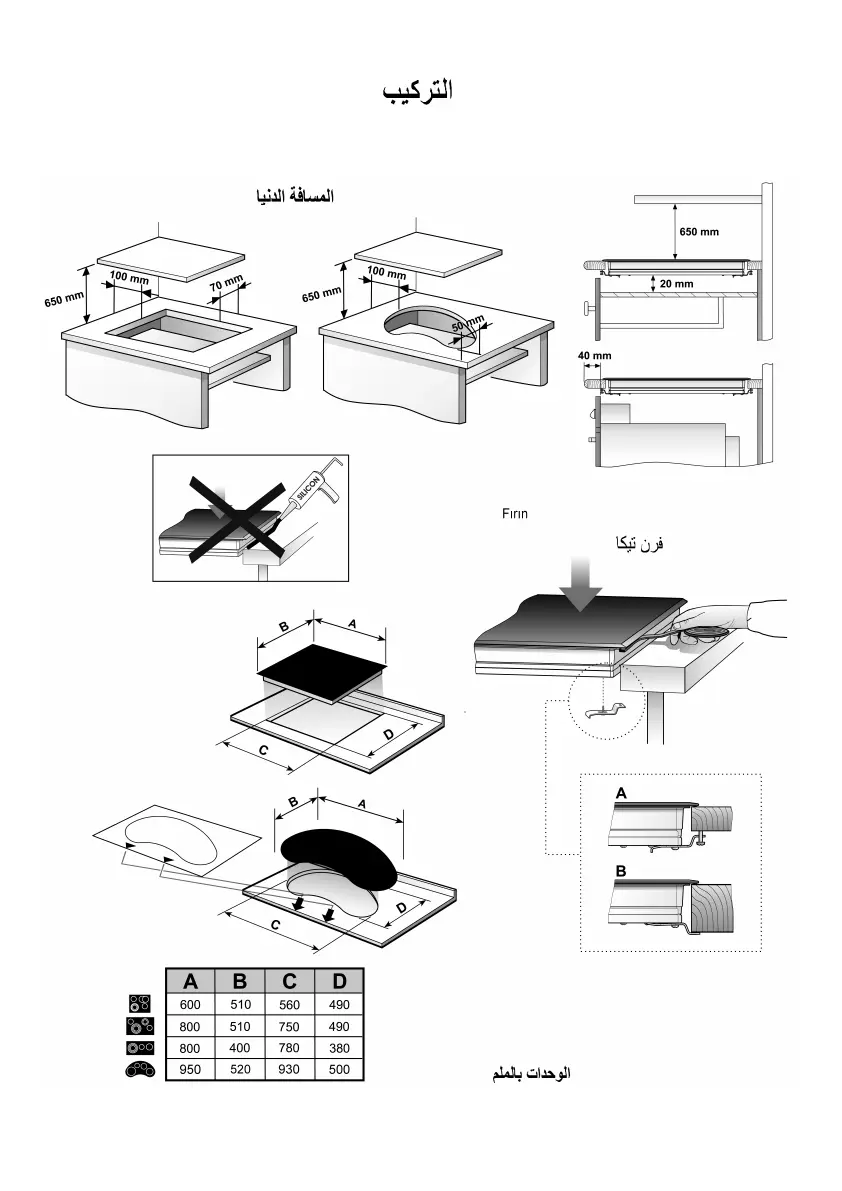 التركيب

المسافة الدنيا

650 mm
100 mm
70 mm
650 mm
100 mm
50 mm
650 mm
20 mm
40 mm

SILICON

Fırın

فرن تيكا

B
A
C
D

B
A
C
D

A
B

| A | B | C | D |
|---|---|---|---|
| 600 | 510 | 560 | 490 |
| 800 | 510 | 750 | 490 |
| 800 | 400 | 780 | 380 |
| 950 | 520 | 930 | 500 |

الوحدات بالملم