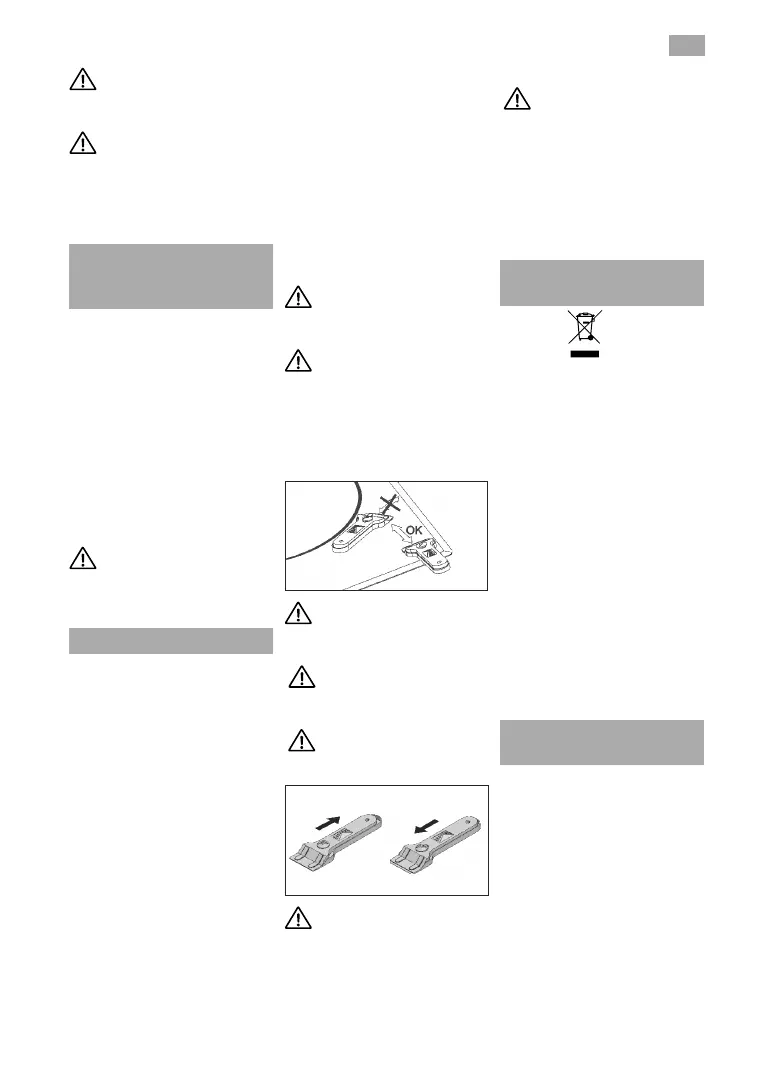 OK