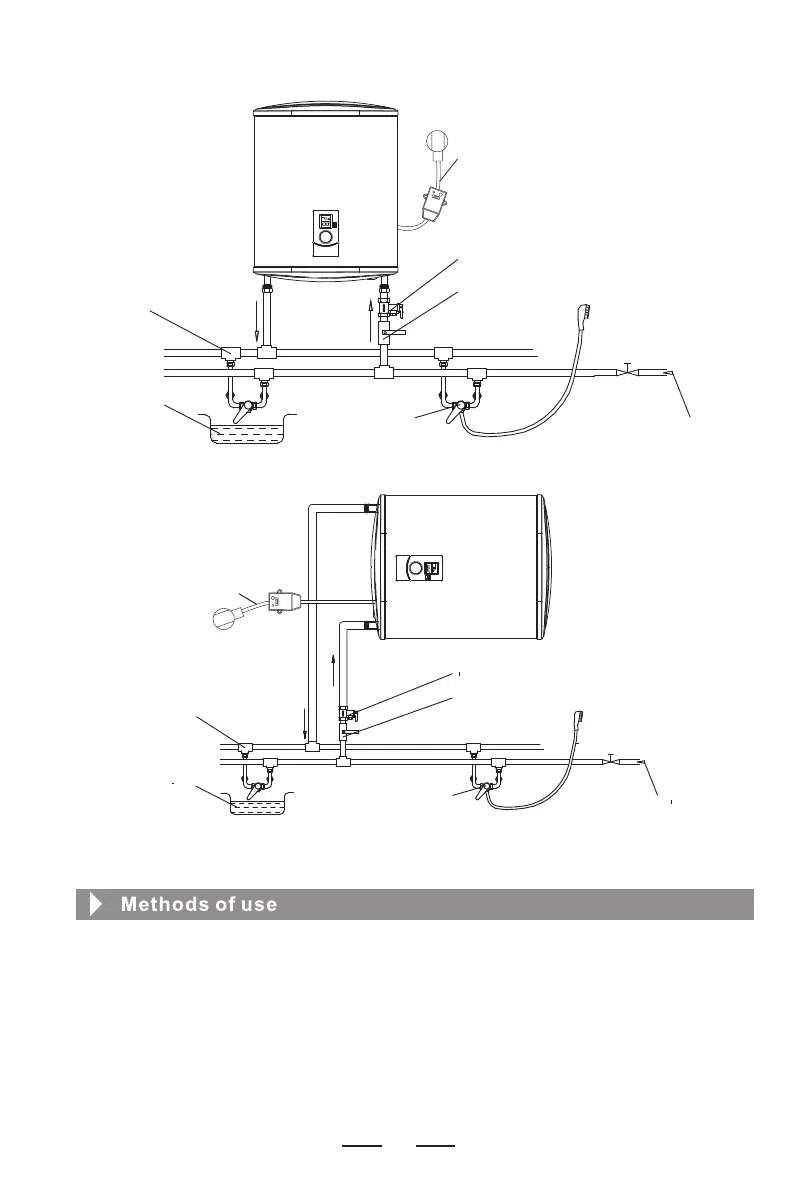 Methods of use