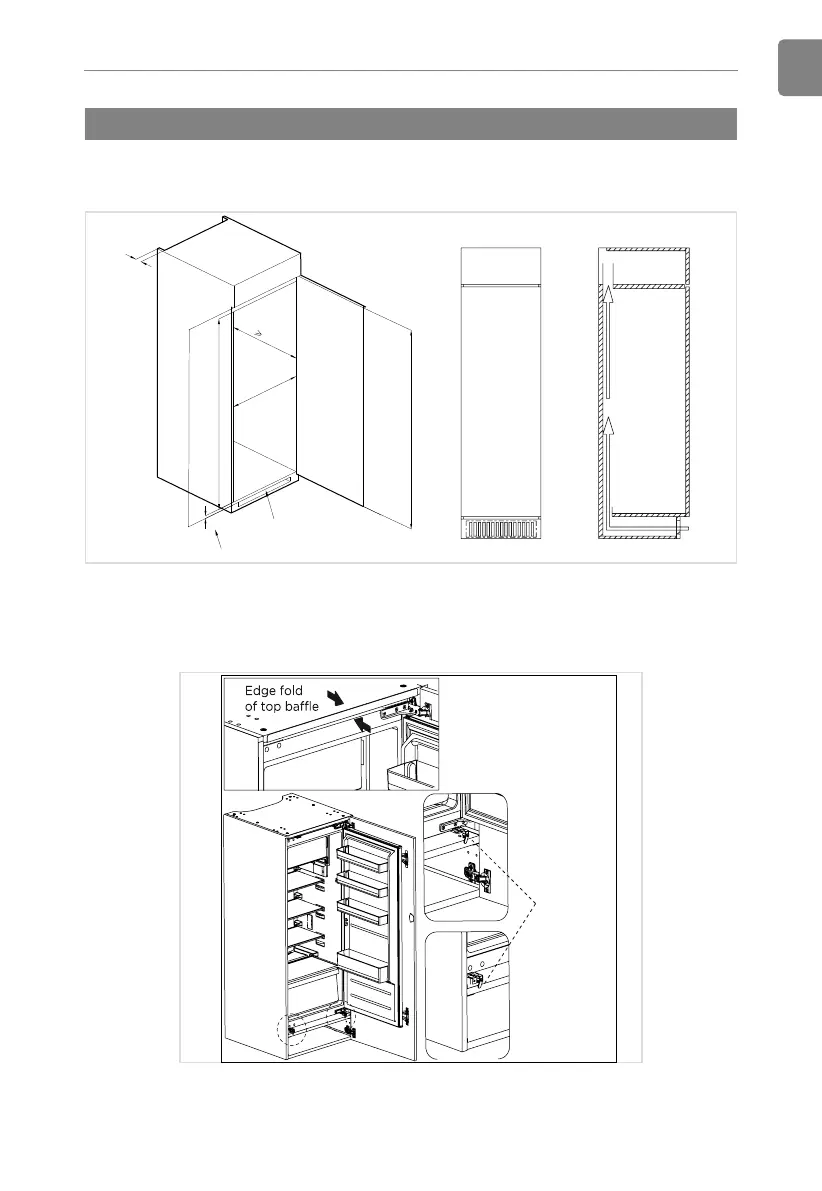 Edge fold
of top baffle