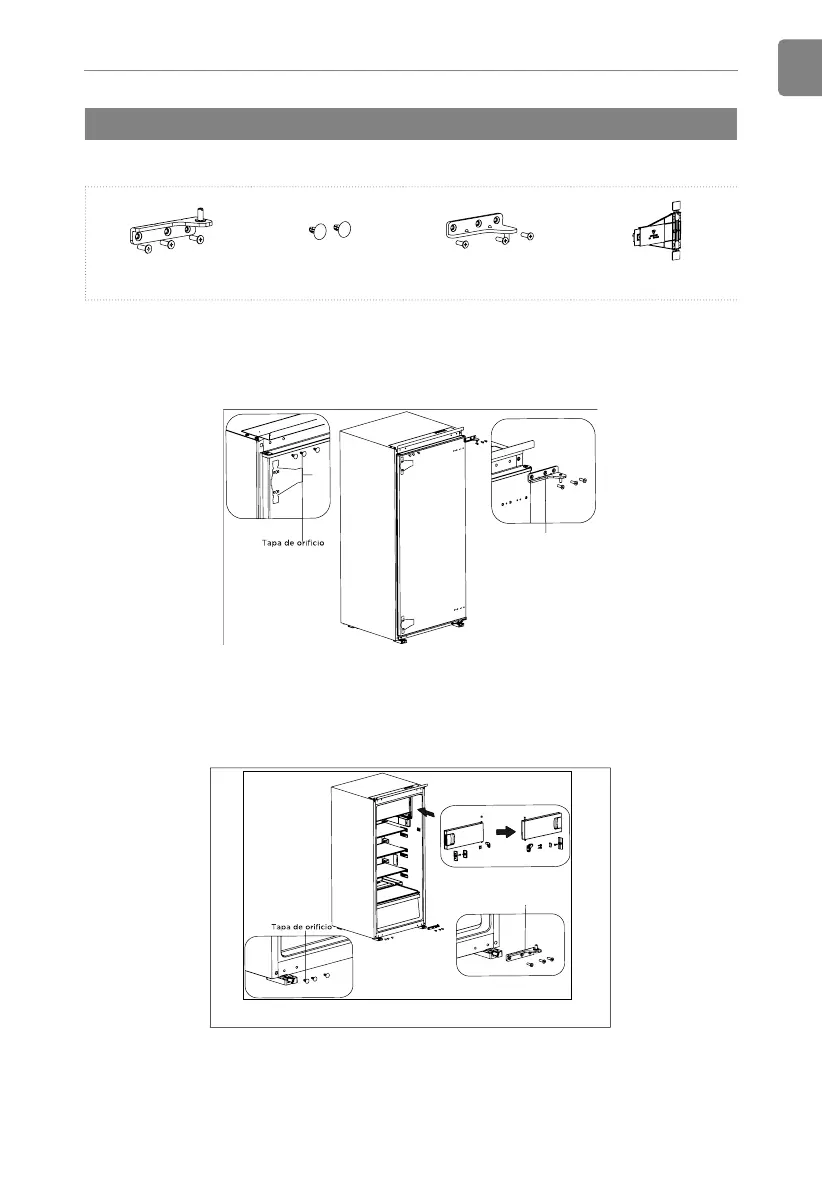 Tapa de orificio

Tapa de orificio