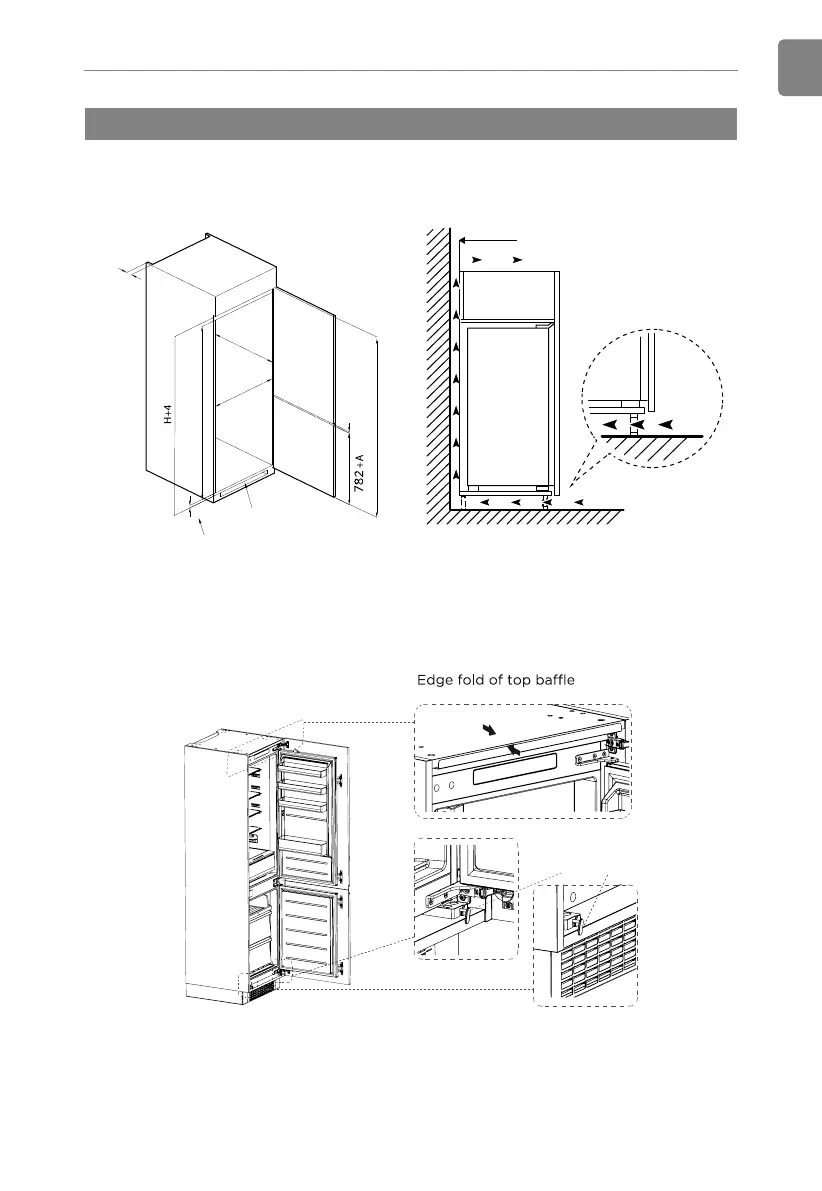 H+4

782+A

Edge fold of top baffle