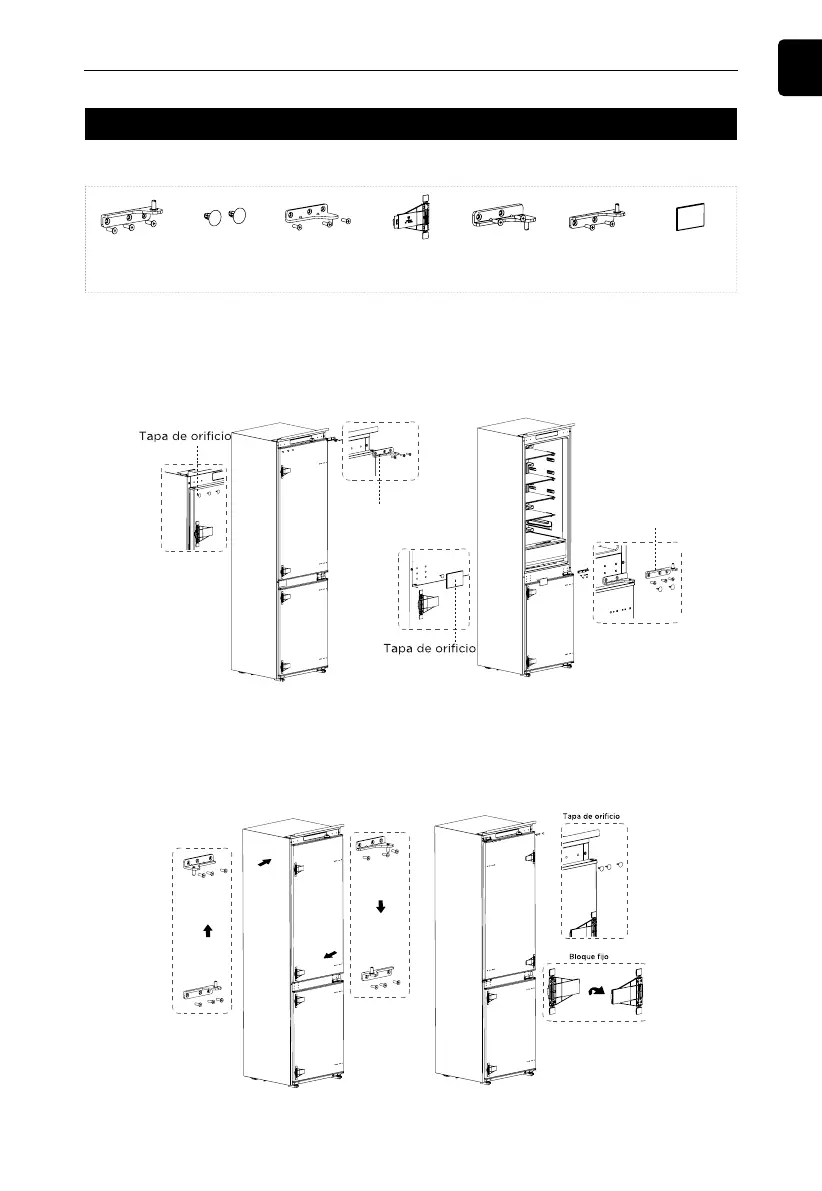 Tapa de orificio

Tapa de orificio

Tapa de orificio

Bloque fijo