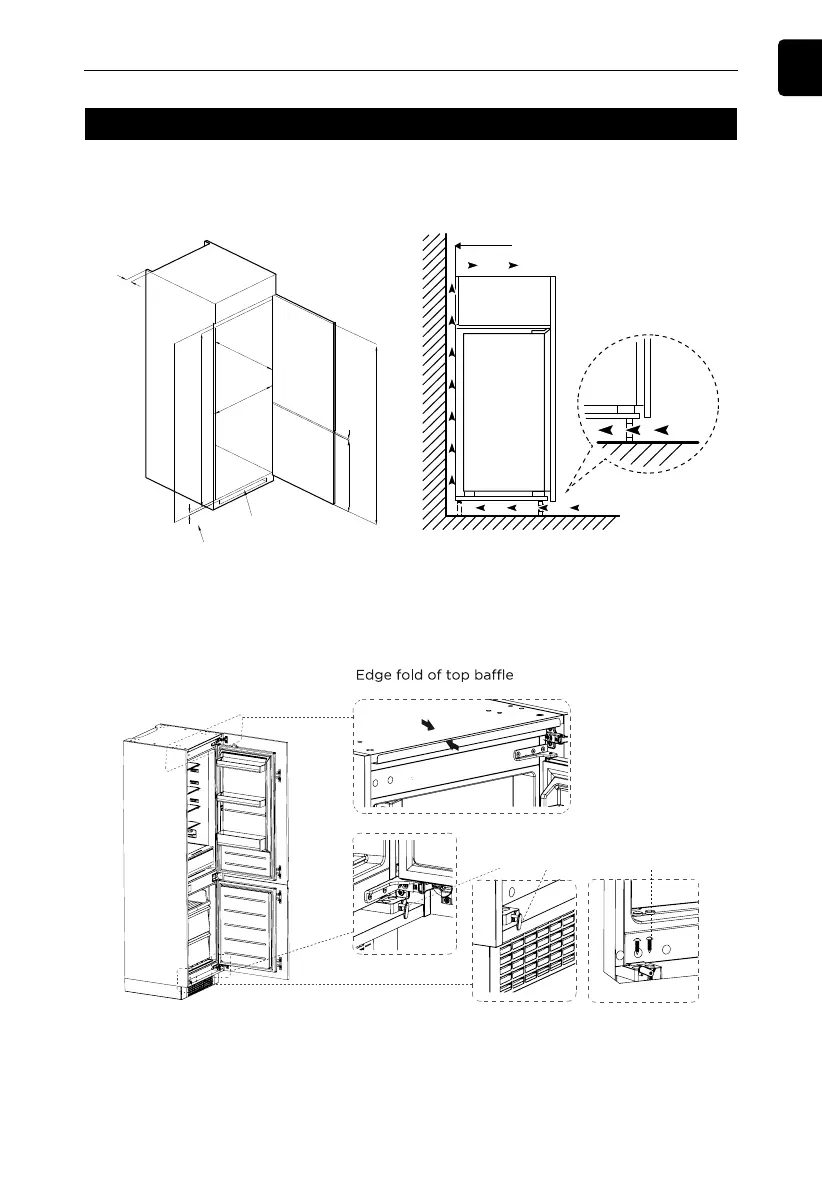 Edge fold of top baffle