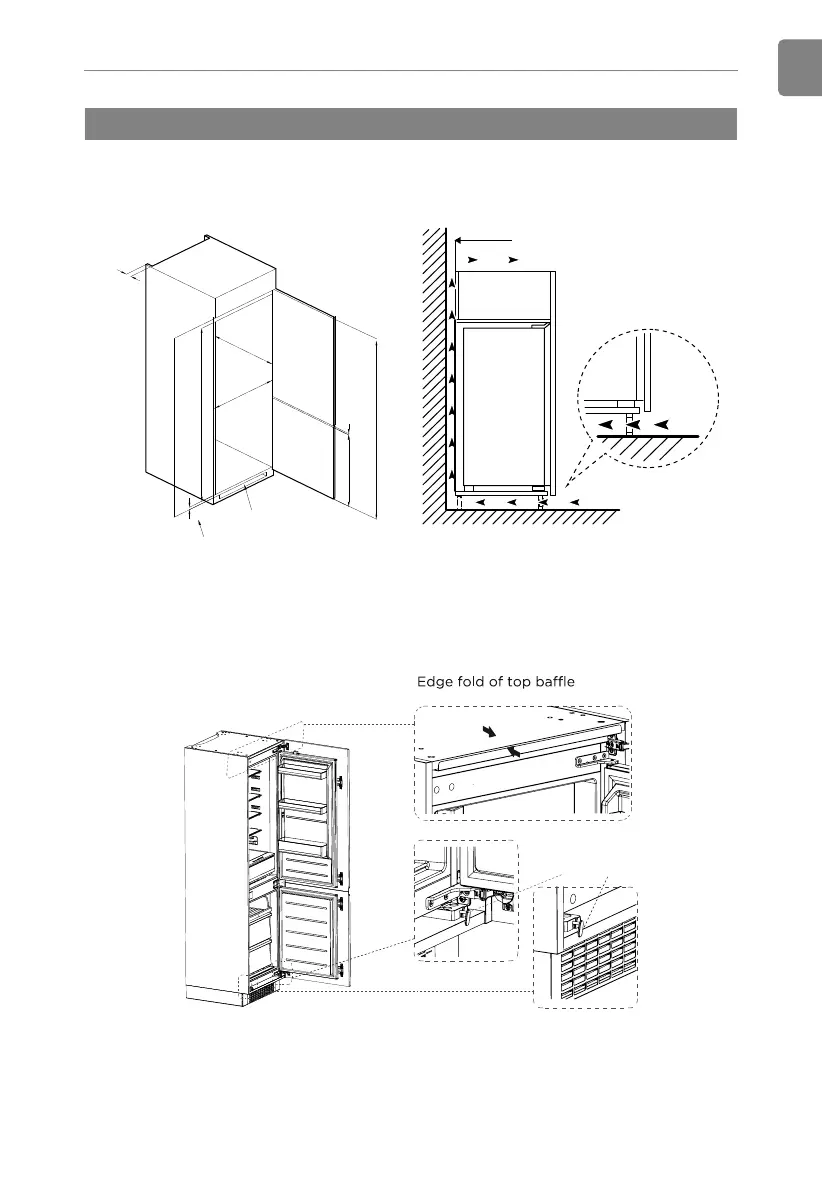 Edge fold of top baffle