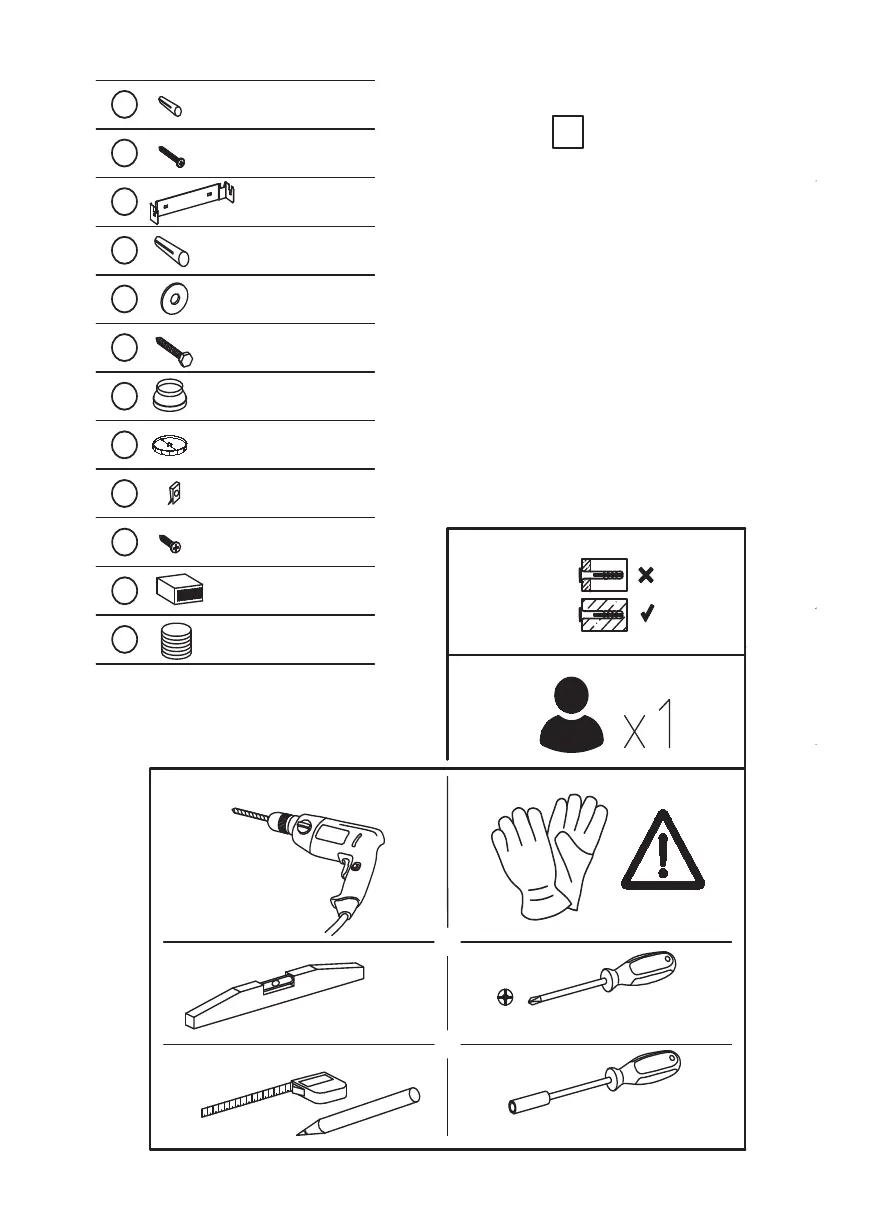 x1