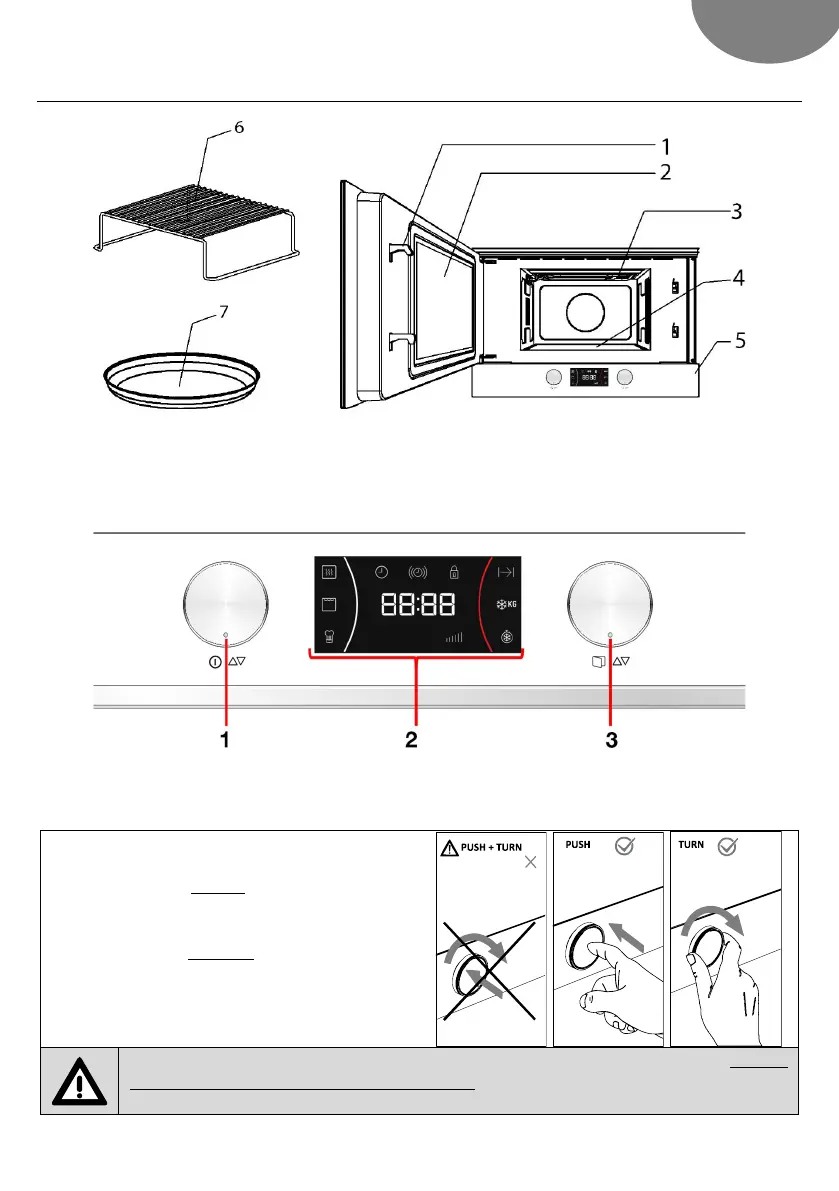 6

7

1

2

3

4

5

88:88

KG

1

2

3

PUSH + TURN

PUSH

TURN