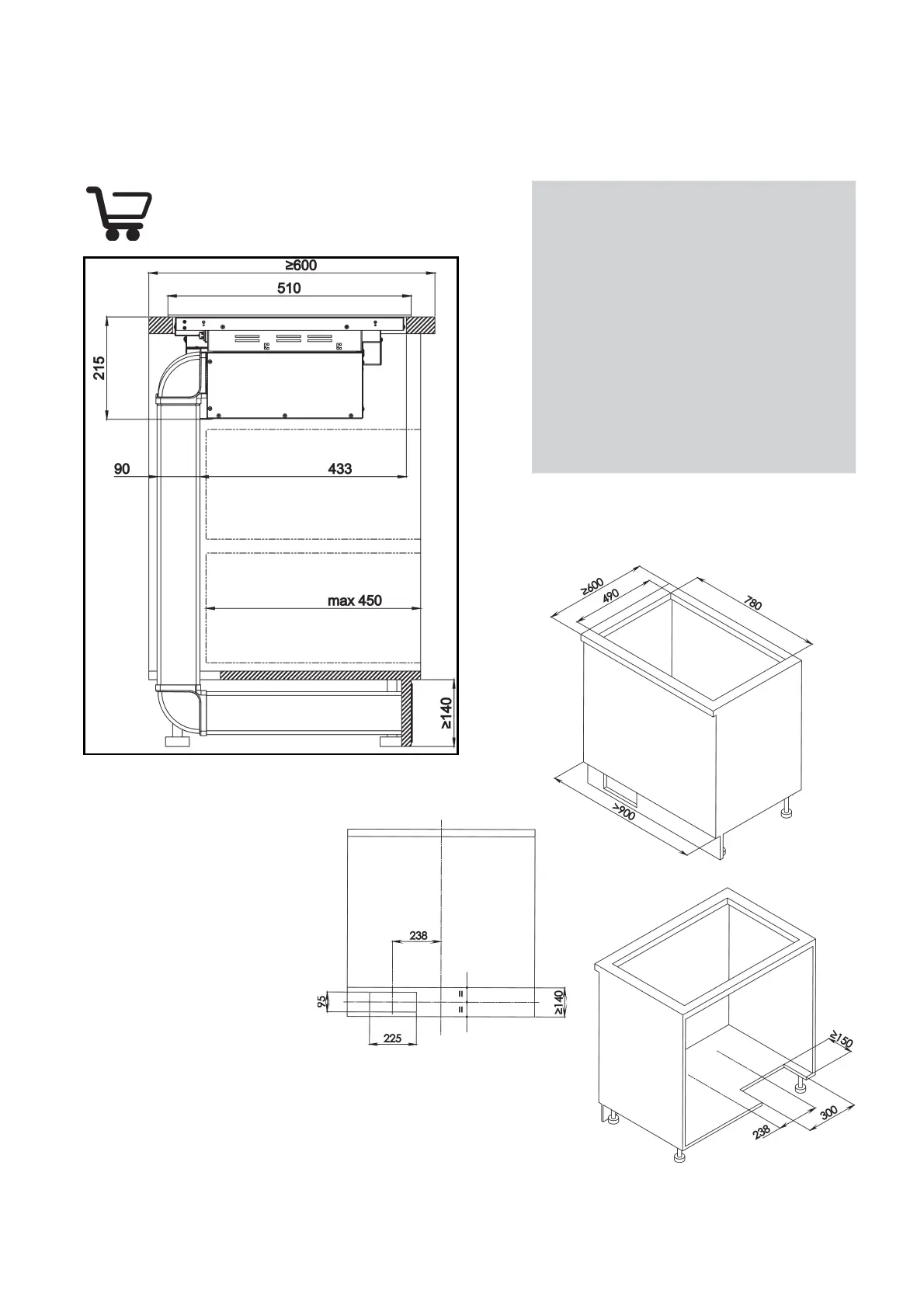 ≥600
510
215
90
433
max 450
≥140

≥600
490
780
>900

238
95
=
=
≥140
225

≥150
300
238