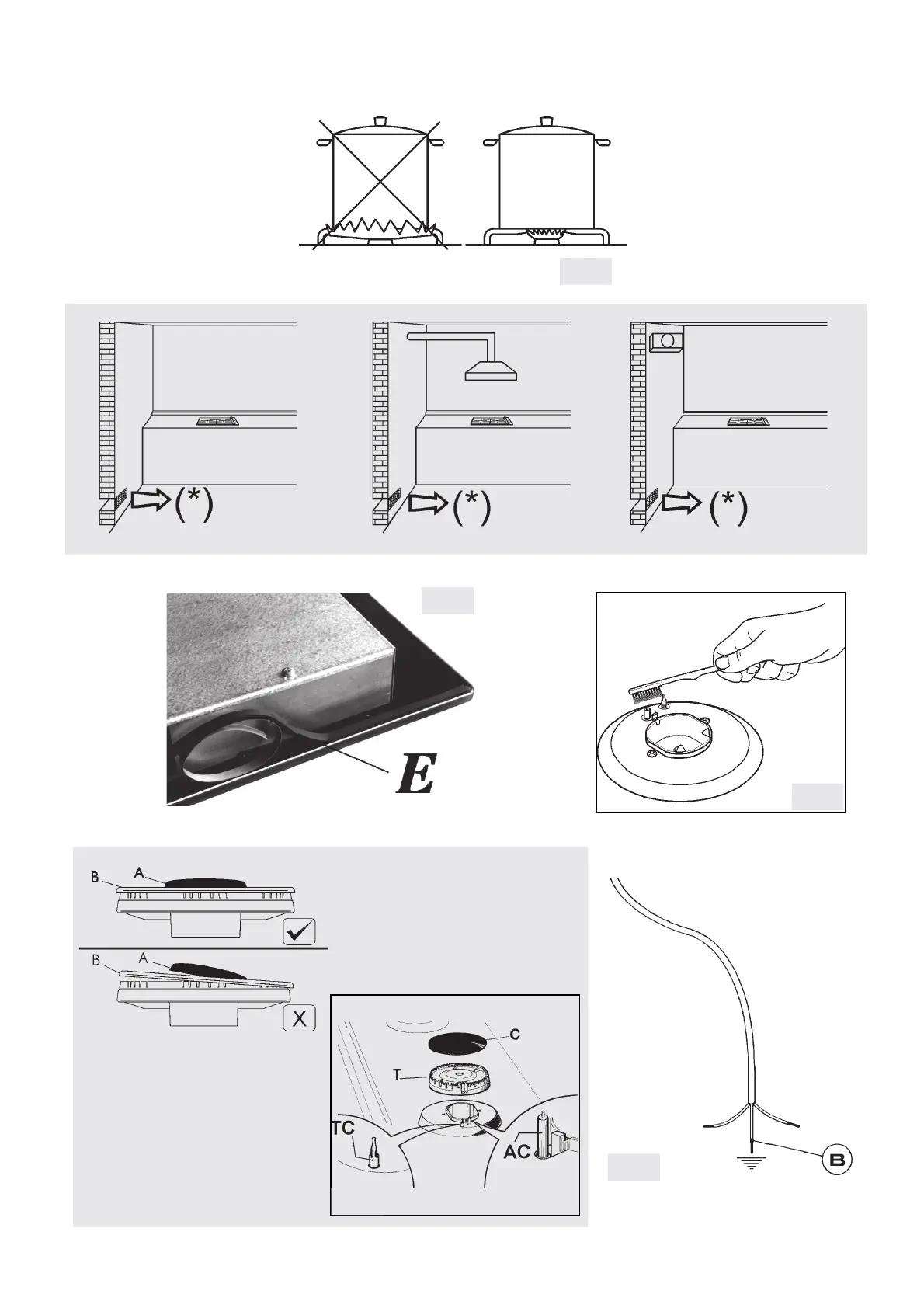 (*)

(*)

(*)

E

B
A

B
A

X

C

T

TC

AC

B