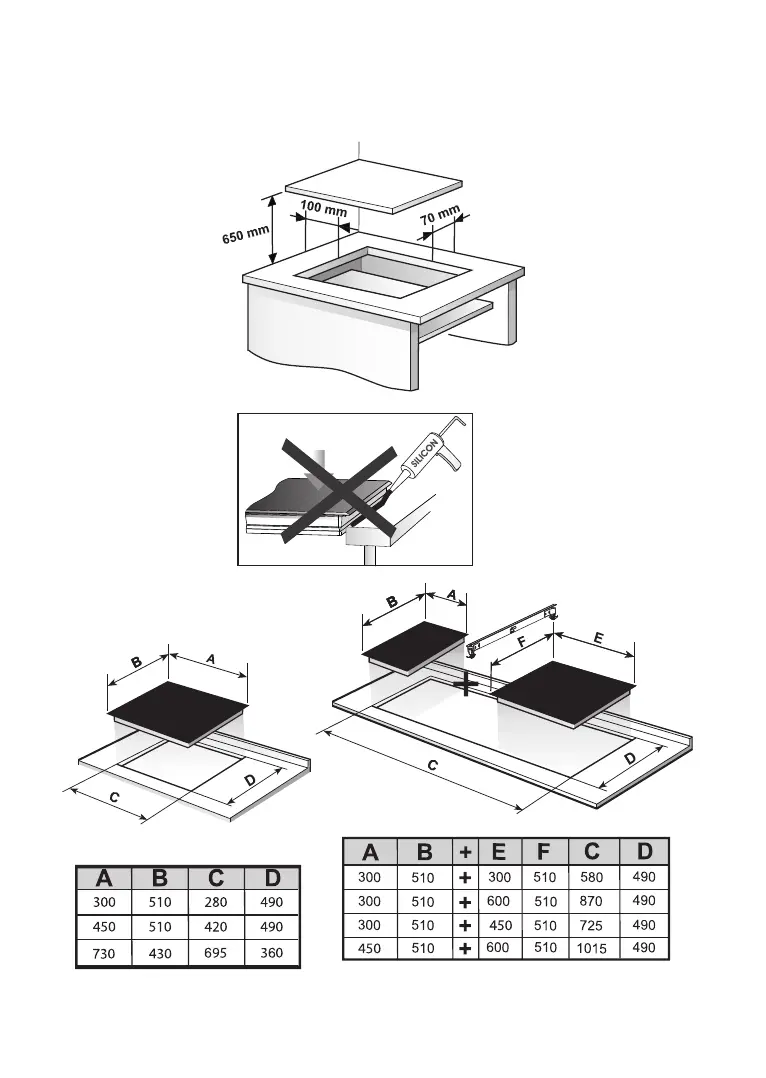 650 mm

100 mm

70 mm

SILICON

B

A

C

D

B

A

F

E

C

D

| A | B | C | D |
|---|---|---|---|
| 300 | 510 | 280 | 490 |
| 450 | 510 | 420 | 490 |
| 730 | 430 | 695 | 360 |

| A | B | + | E | F | C | D |
|---|---|---|---|---|---|---|
| 300 | 510 | + | 300 | 510 | 580 | 490 |
| 300 | 510 | + | 600 | 510 | 870 | 490 |
| 300 | 510 | + | 450 | 510 | 725 | 490 |
| 450 | 510 | + | 600 | 510 | 1015 | 490 |