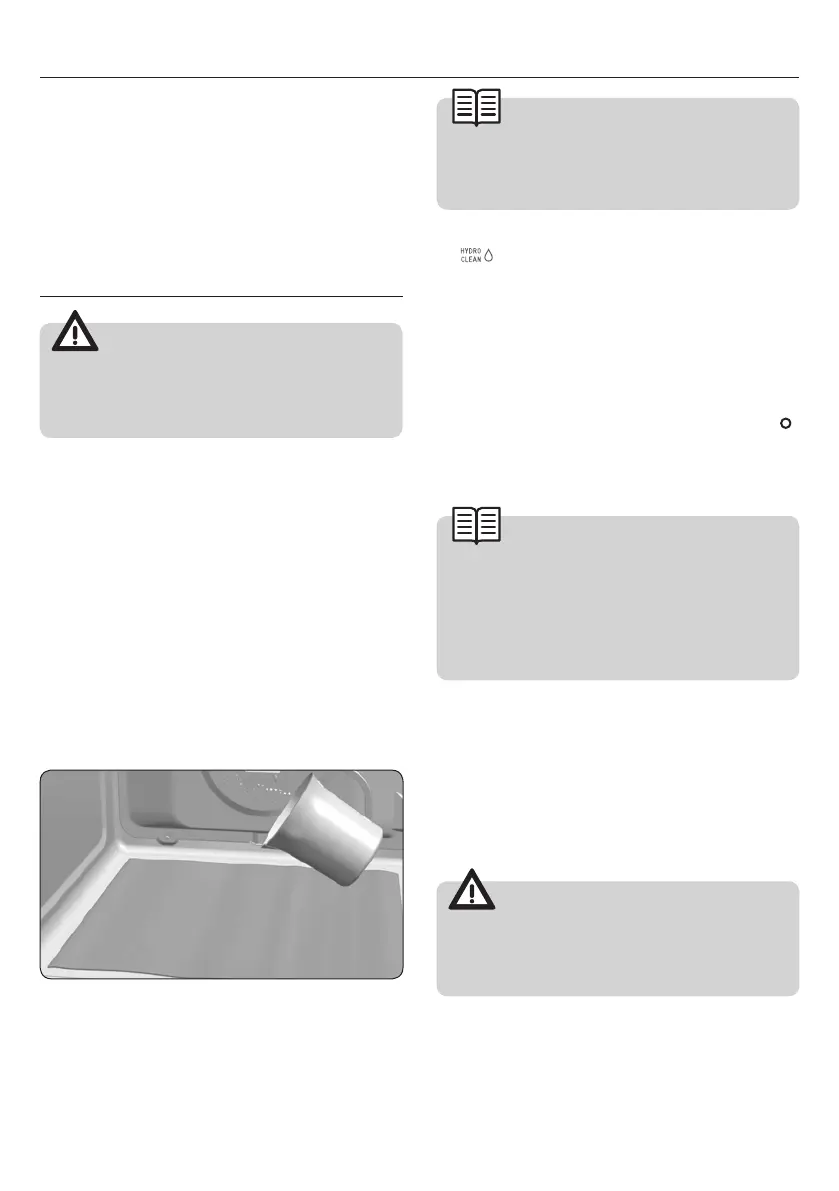 HYDRO
CLEAN