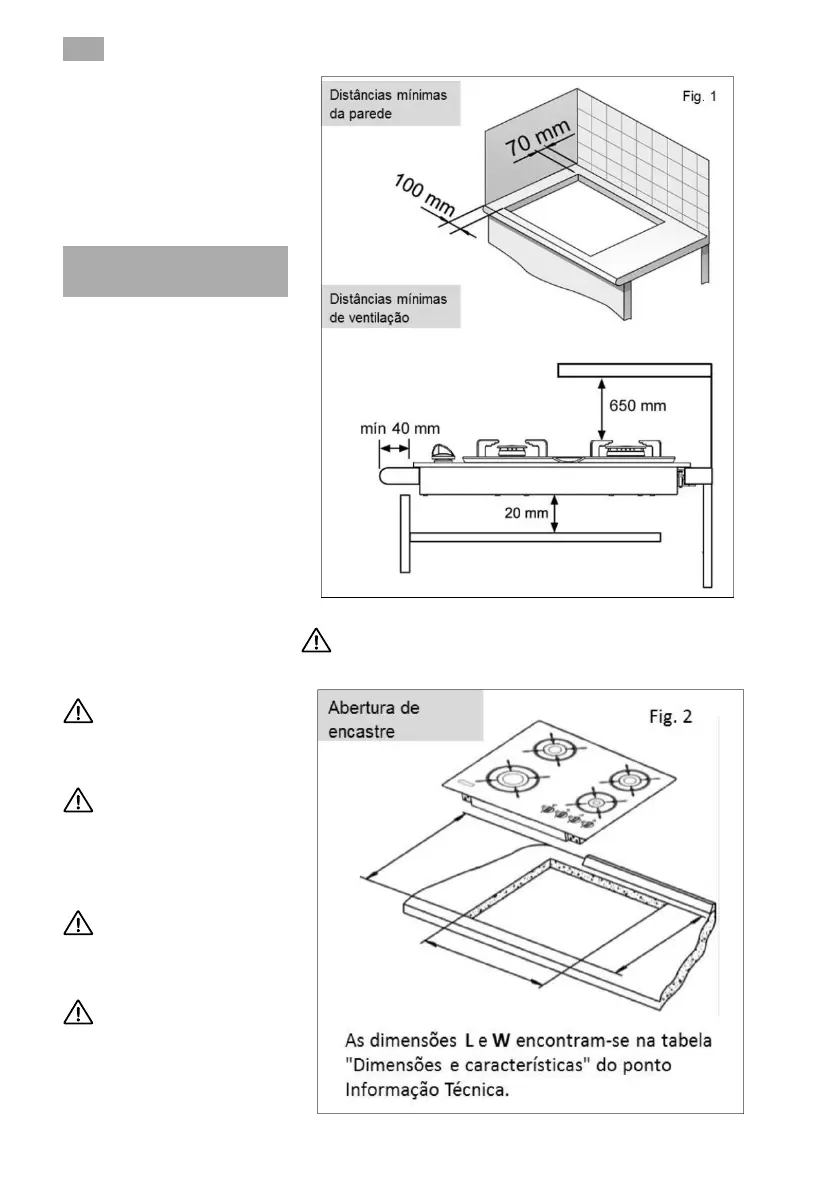 Distâncias mínimas da parede

Fig. 1

70 mm

100 mm

Distâncias mínimas de ventilação

650 mm

mín 40 mm

20 mm

Abertura de encastre

Fig. 2

As dimensões **L** e **W** encontram-se na tabela "Dimensões e características" do ponto Informação Técnica.