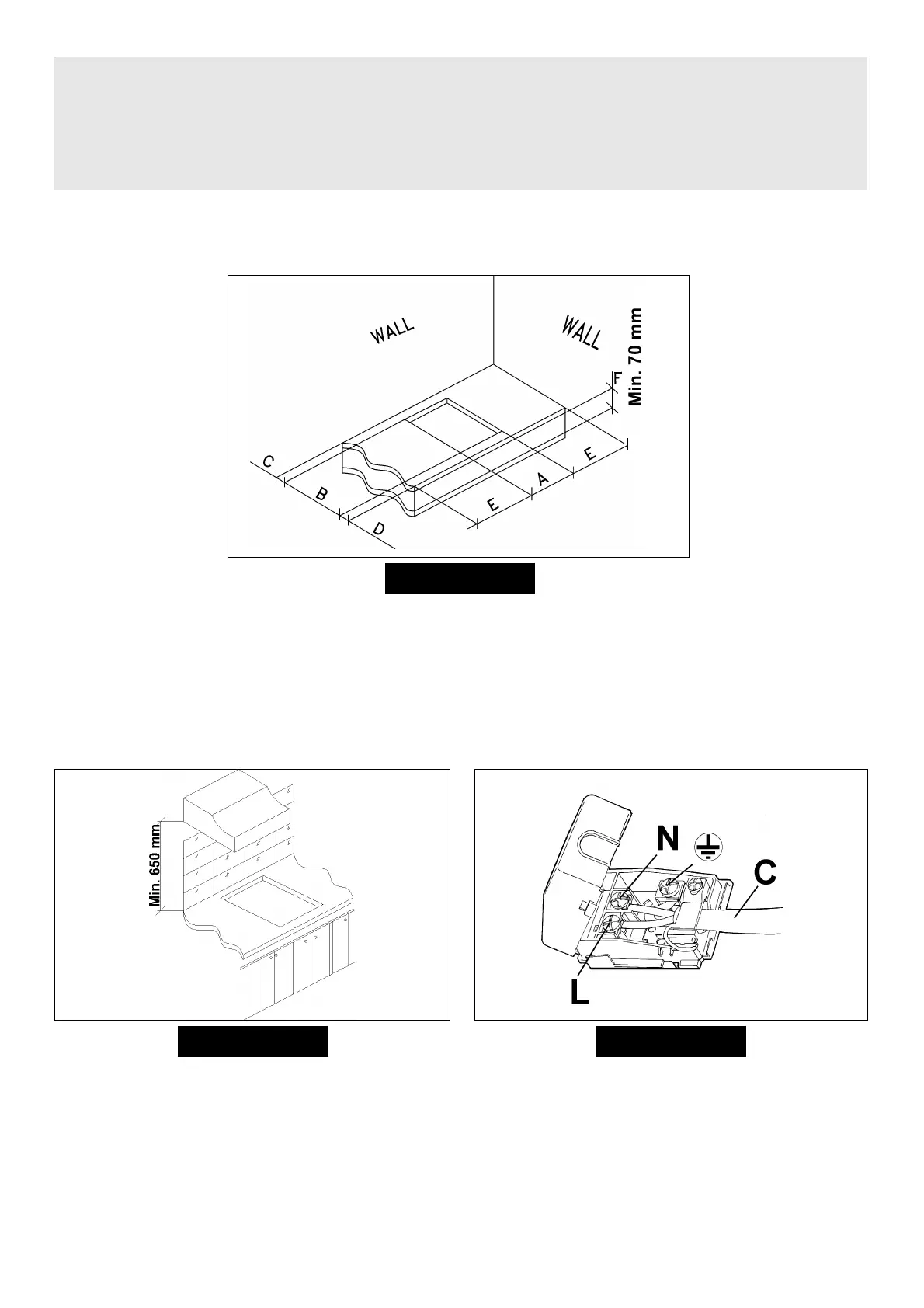 WALL
WALL
Min. 70 mm
F
C
B
D
E
A
E

Min. 650 mm

N
C
L