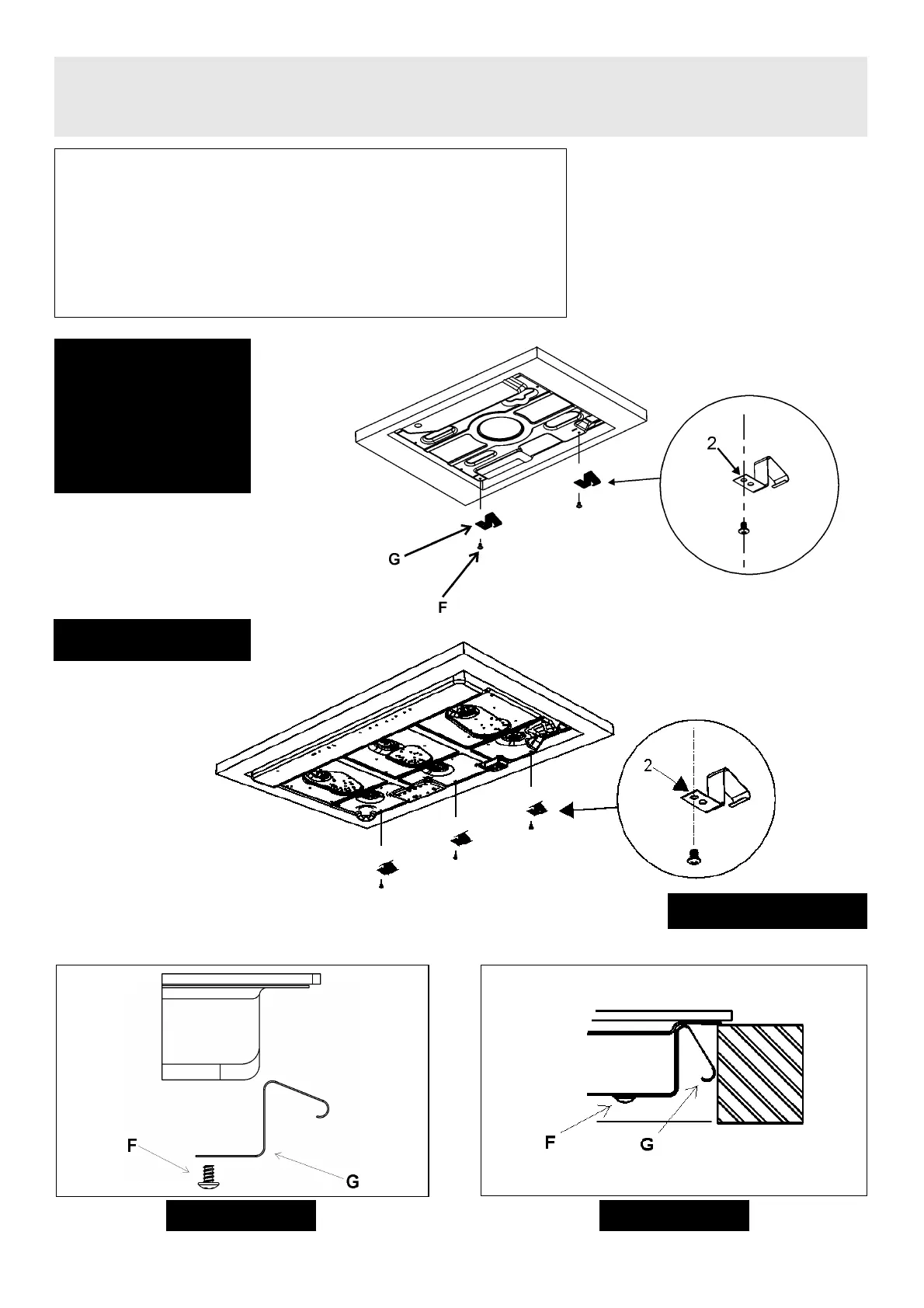 2

G

F

2

F

G

F

G