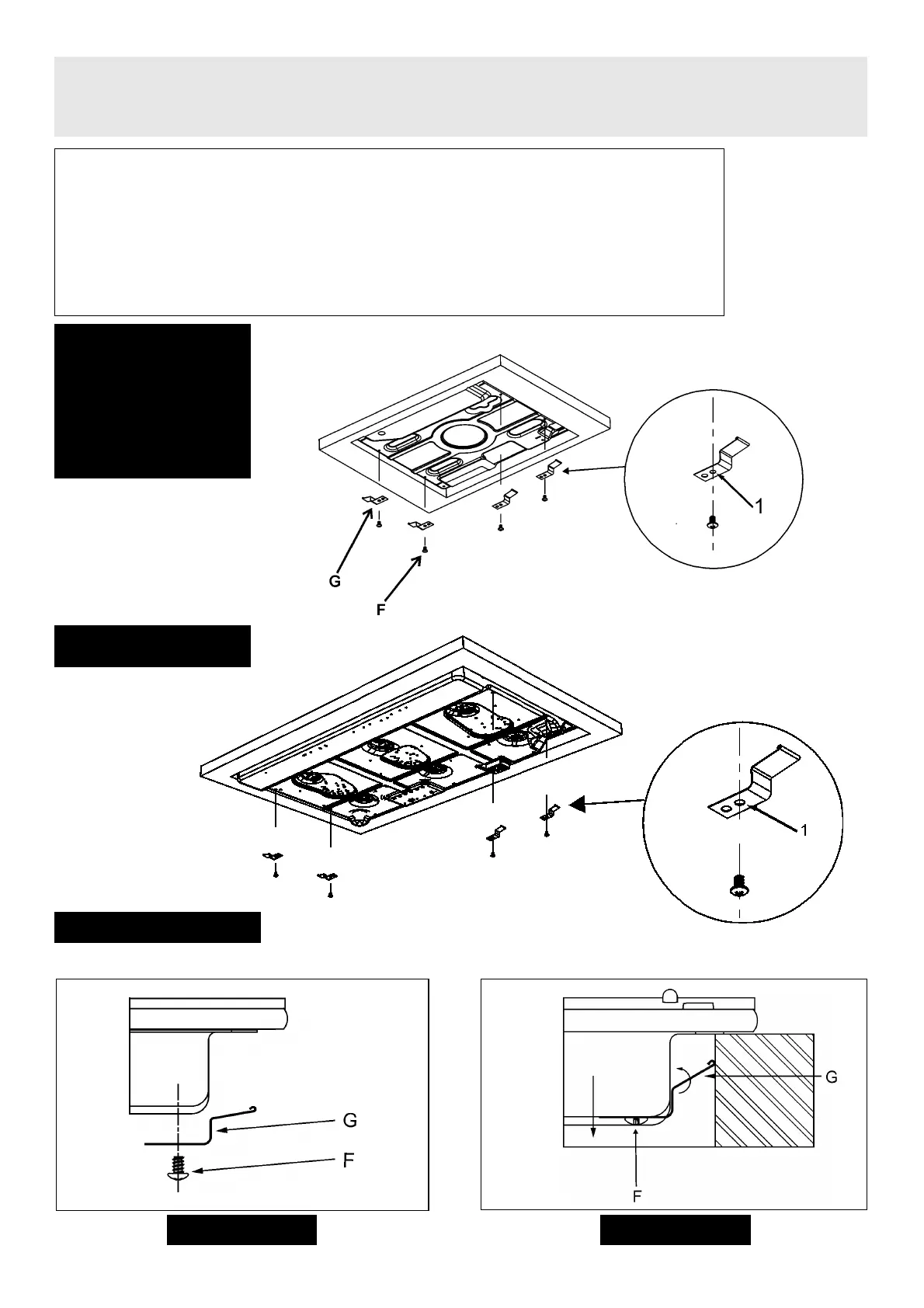 1

G

F

1

G

F

G

F