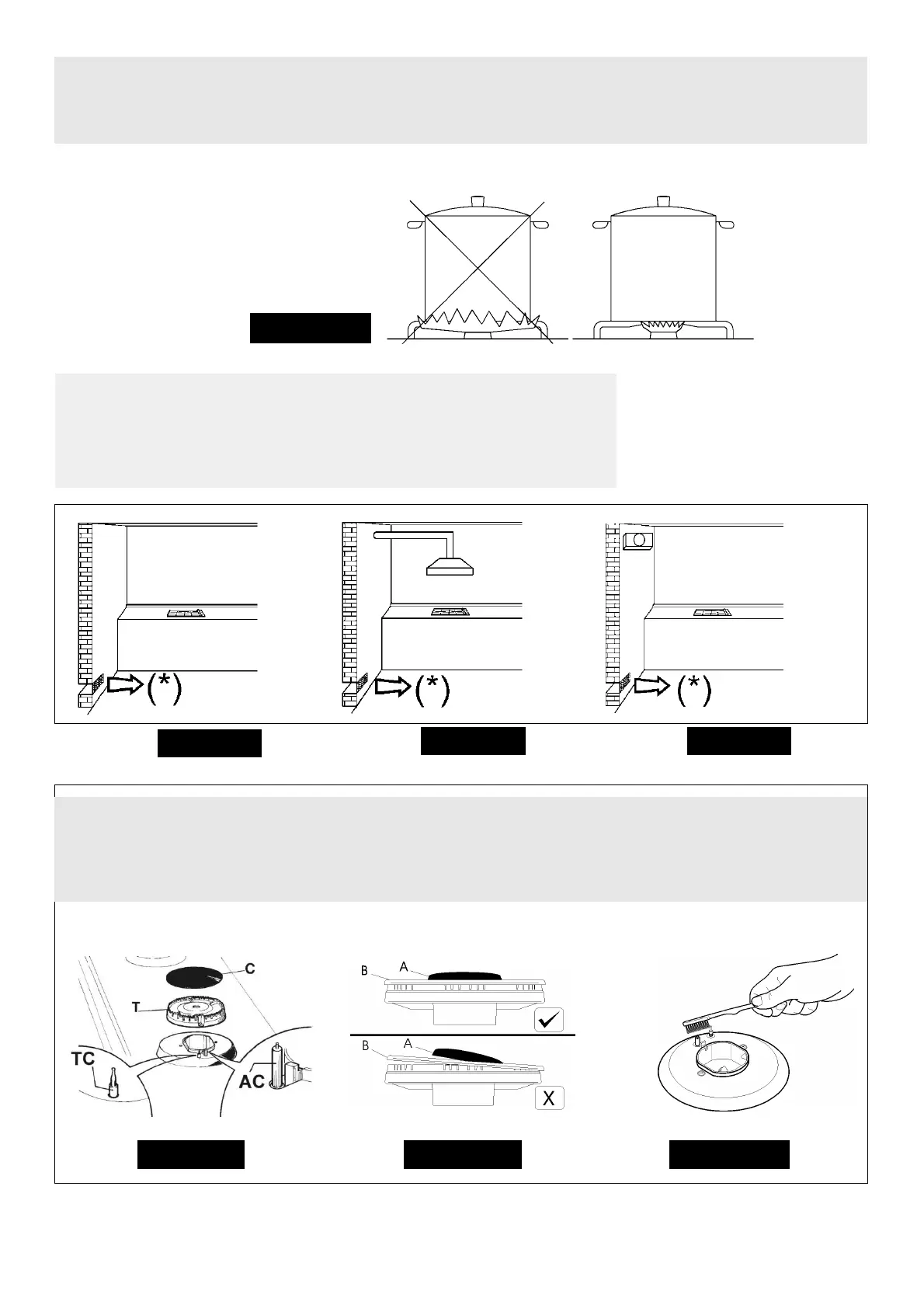 (*)

(*)

(*)

C

T

TC

AC

B

A

B

A

X