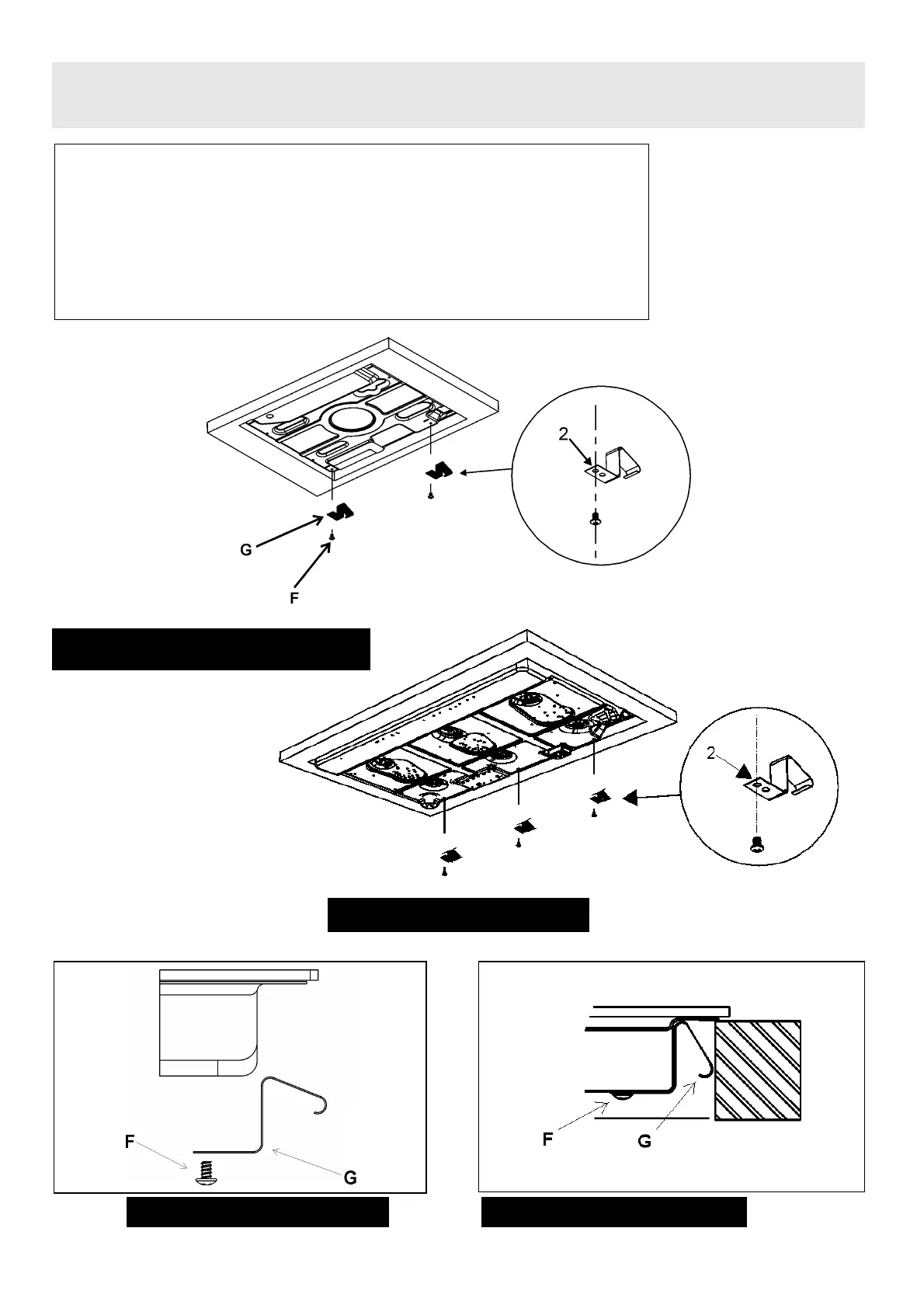 2

G

F

2

F

G

F

G