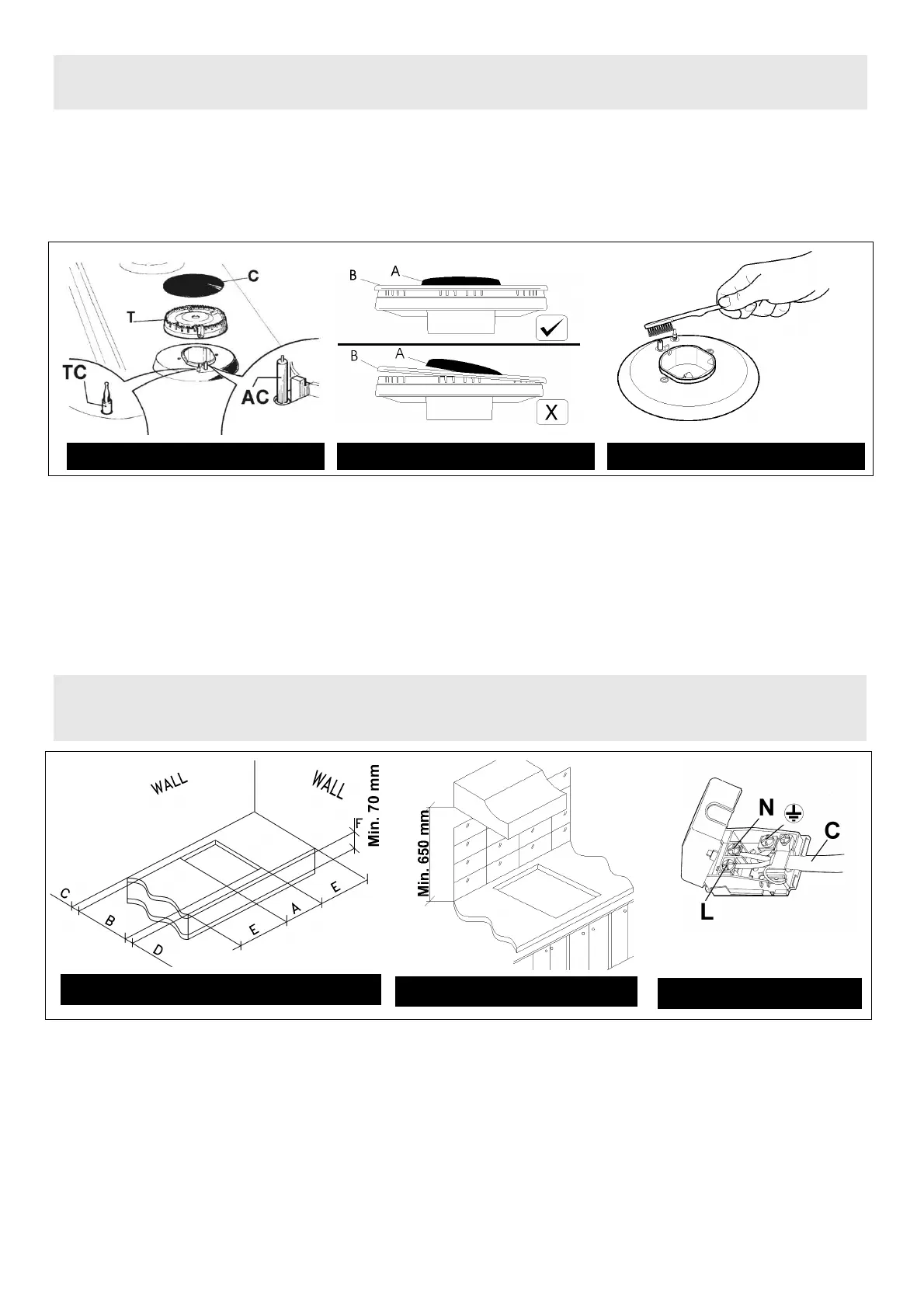 C

T

TC

AC

B

A

B

A

X

WALL

WALL

Min. 70 mm

F

C

B

D

E

A

E

Min. 650 mm

N

C

L