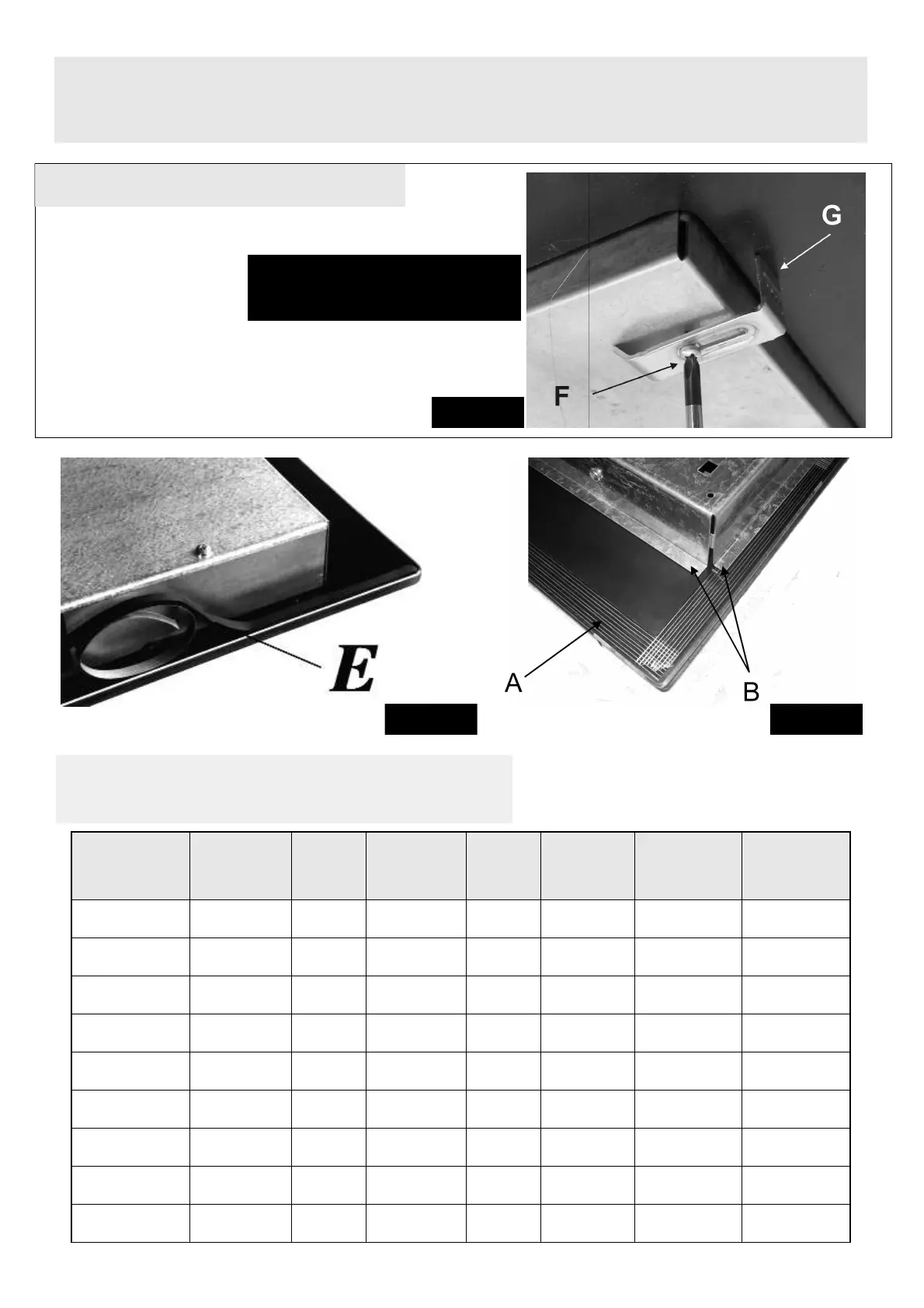 G

F

E

A

B