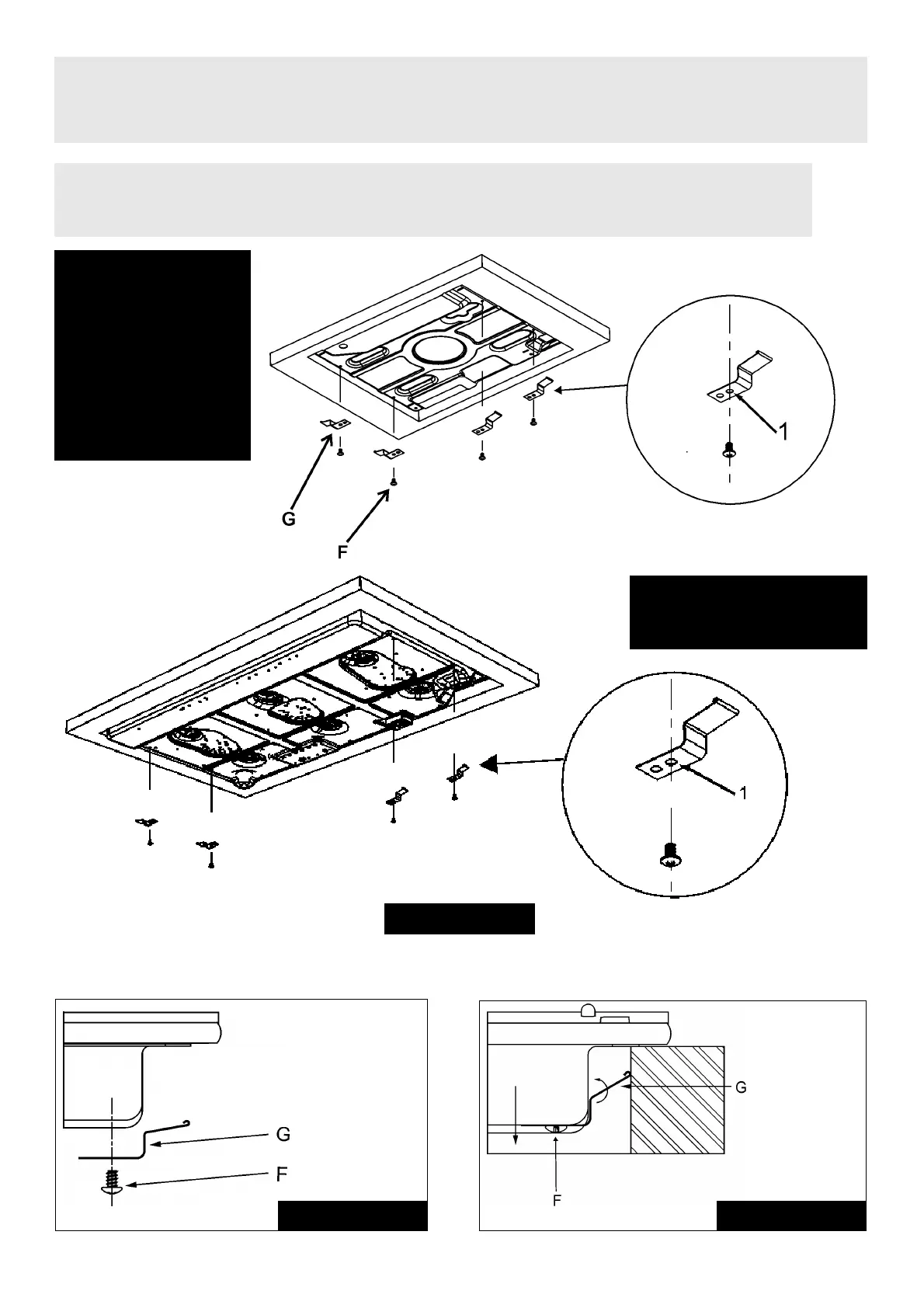 1

G

F

1

G

F

G

F