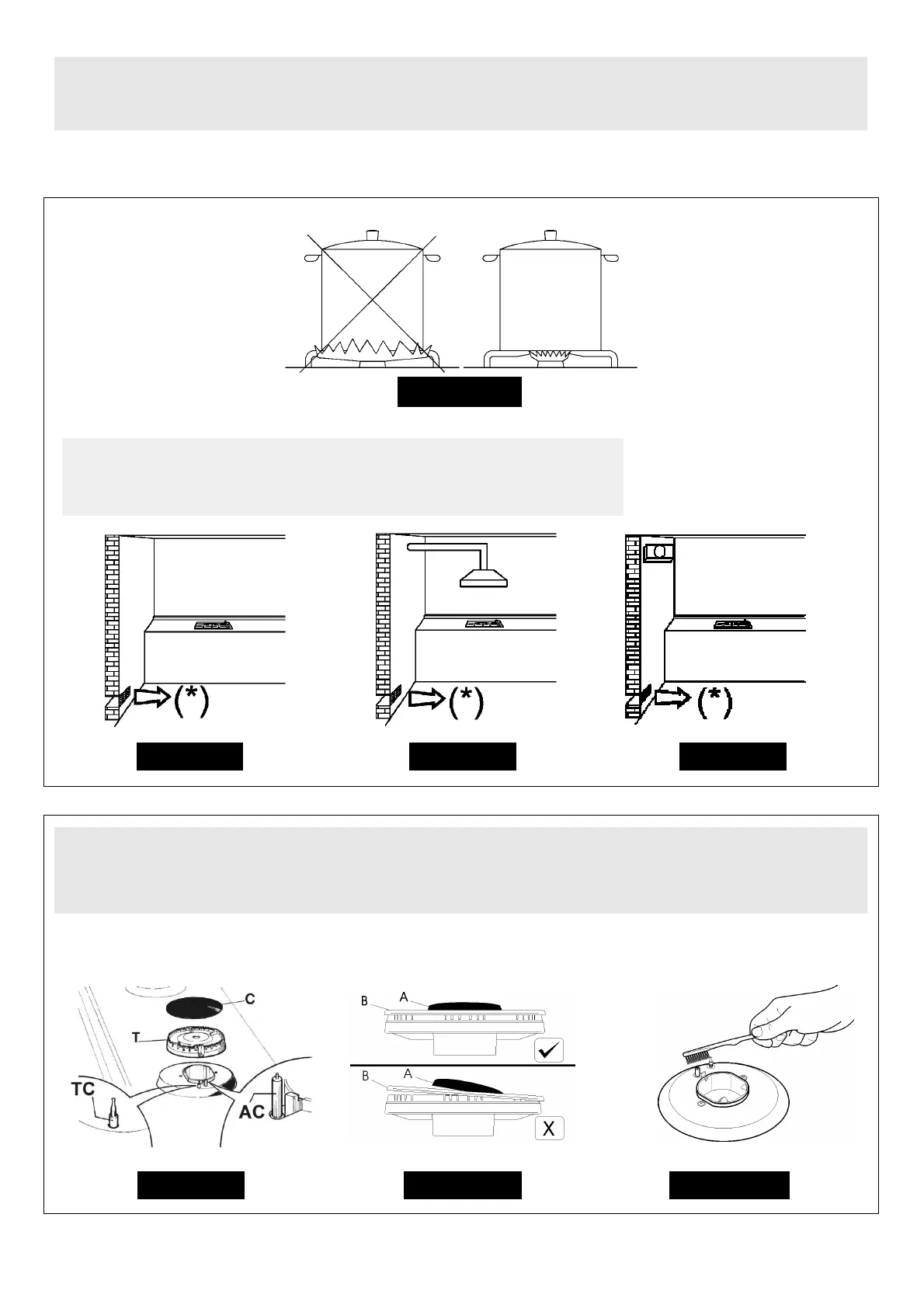 (*)

(*)

(*)

C

T

TC

AC

B

A

B

A

X