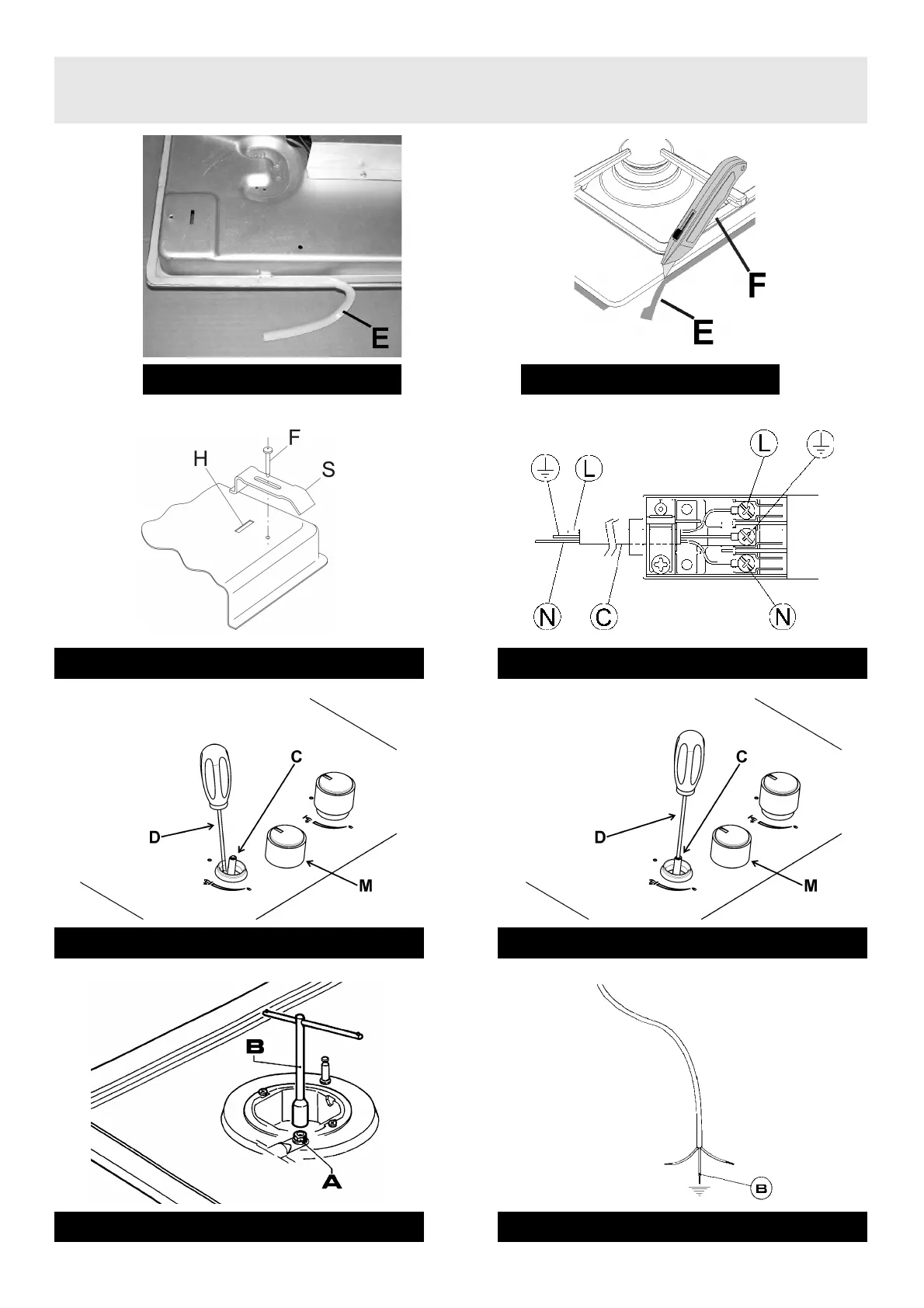 E

F

E

H

F

S

L

L

N

C

N

C

D

M

C

D

M

B

A

B